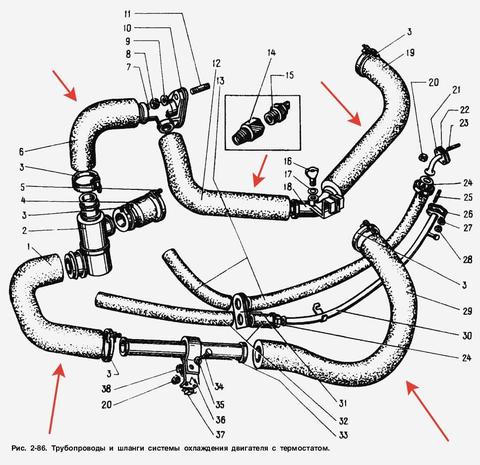 11
10
9
8
7
12
13
14
15
3
19
20
21
22
23
6
3
5
4
3
2
1
16
17
18
24
25
26
27
28
3
29
30
24
3
38
20
34
35
36
37
31
32
33

Рис. 2-86. Трубопроводы и шланги системы охлаждения двигателя с термостатом.