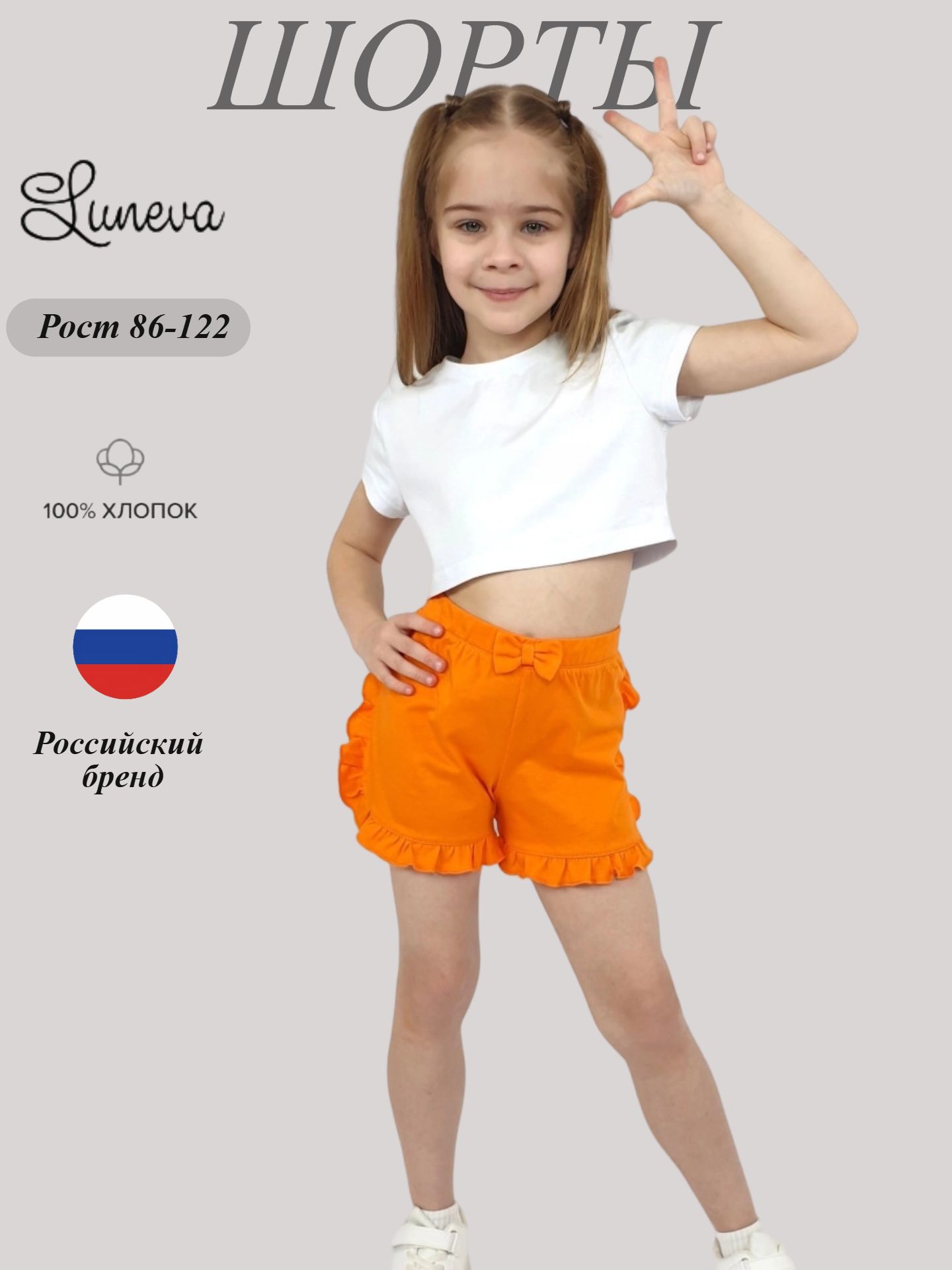 ШОРТЫ

Luneva

Рост 86-122

100% ХЛОПОК

Российский бренд