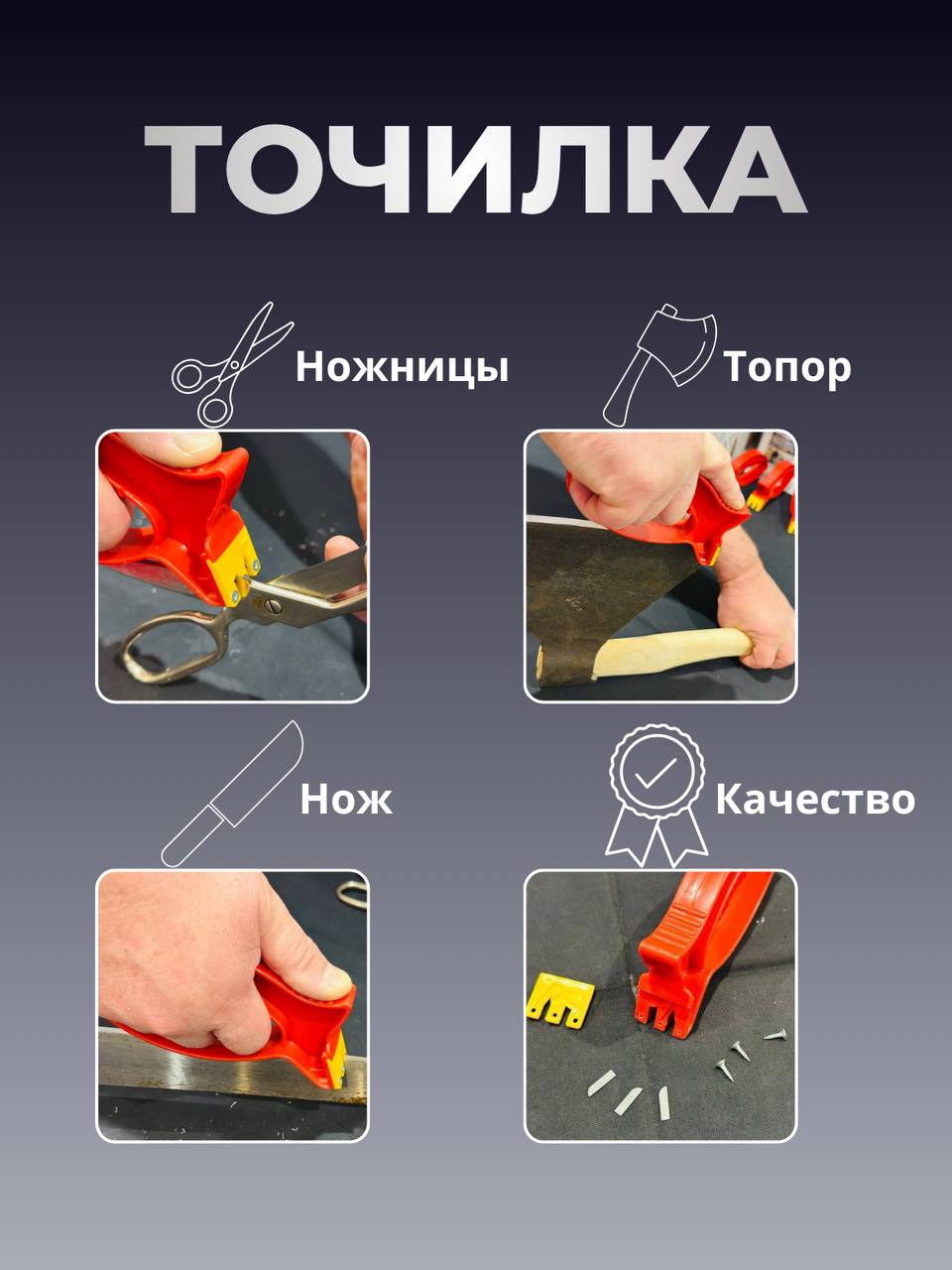 ТОЧИЛКА

Ножницы

Топор

Нож

Качество