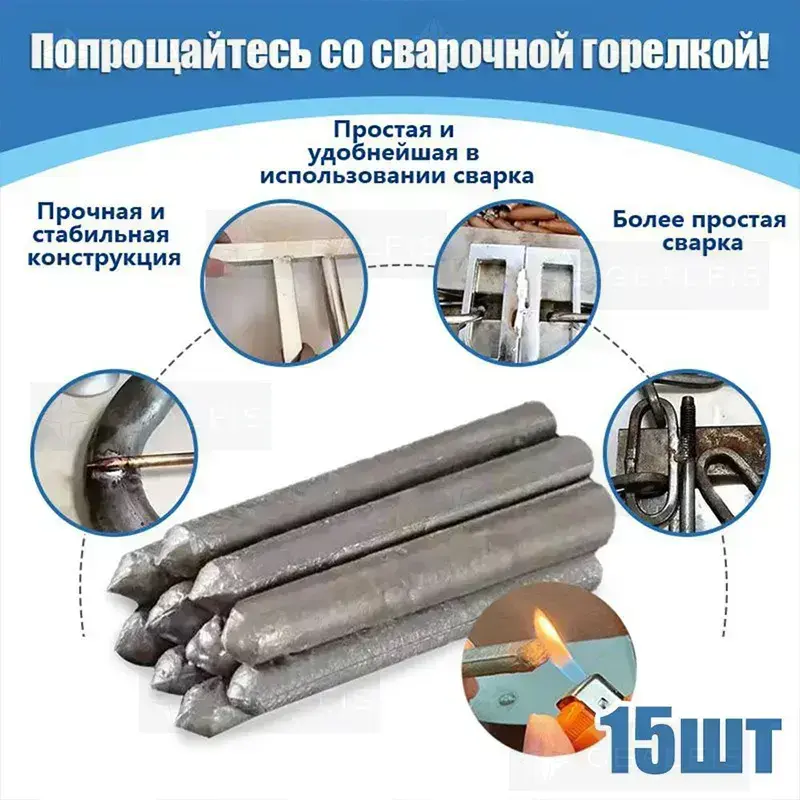 Попрощайтесь со сварочной горелкой!

Простая и удобнейшая в использовании сварка

Прочная и стабильная конструкция

Более простая сварка

15шт