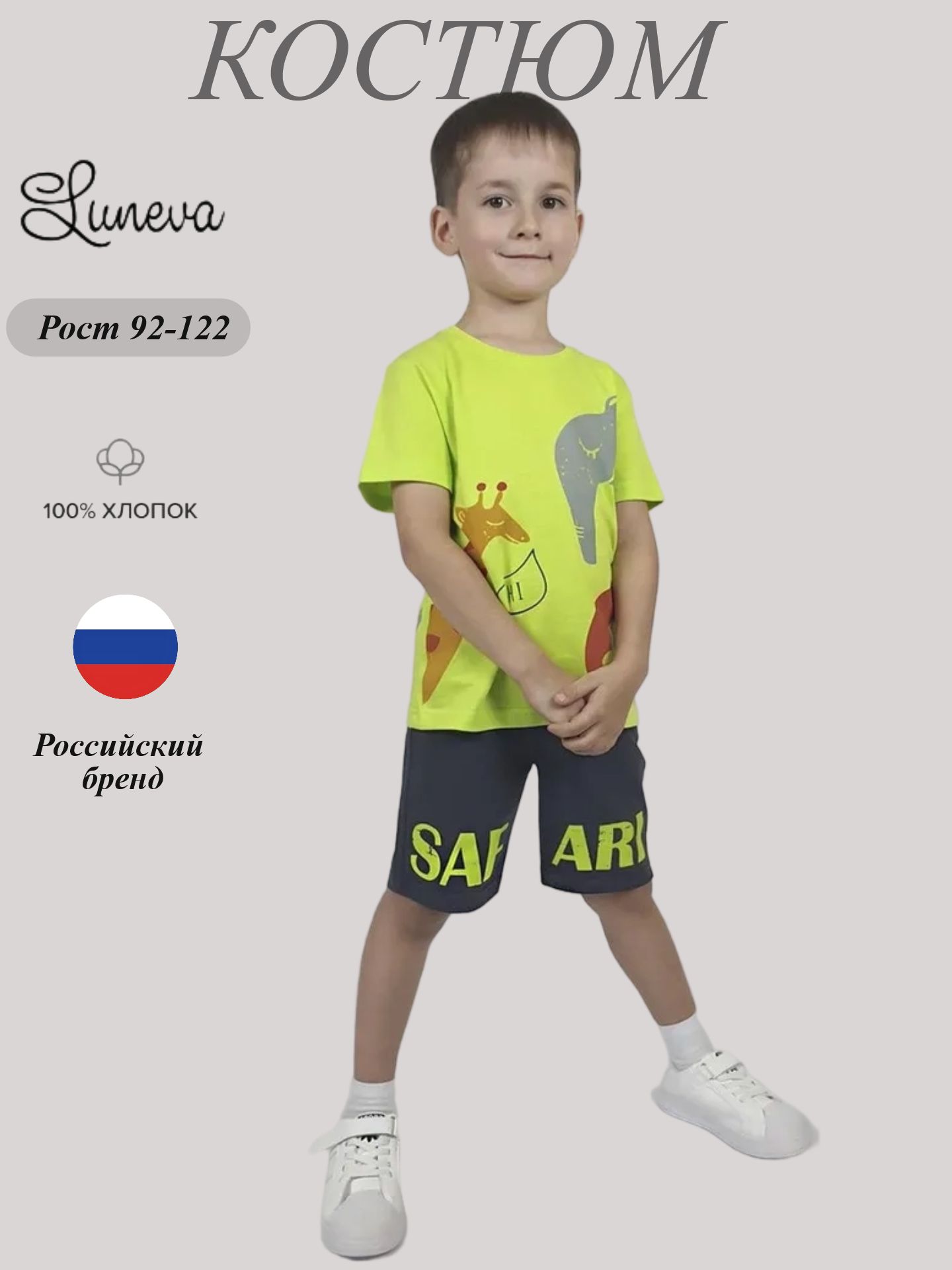 КОСТЮМ

Luneva

Рост 92-122

100% ХЛОПОК

Российский бренд

HI

SAF ARI