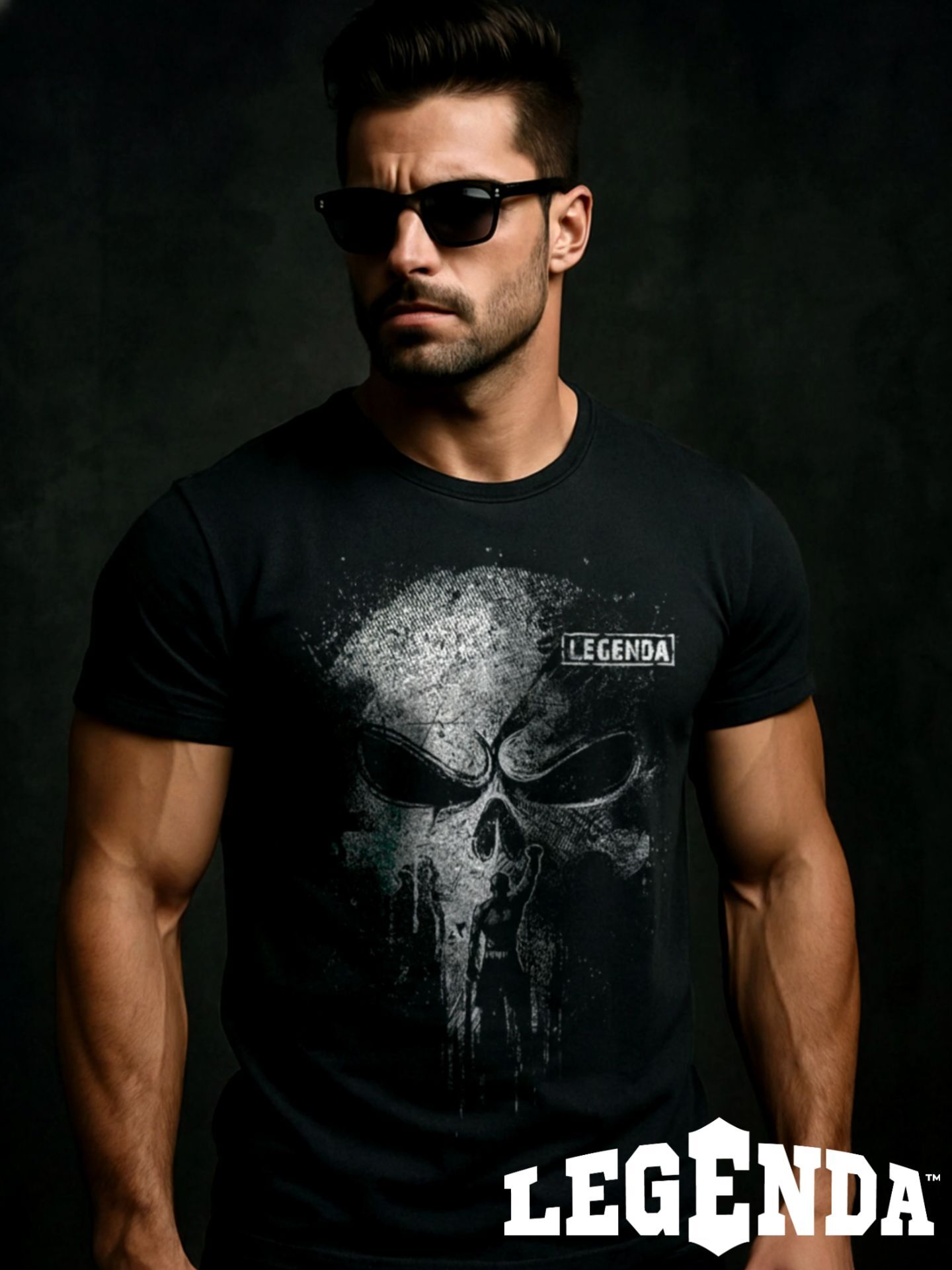 LEGENDA

LEGENDA™