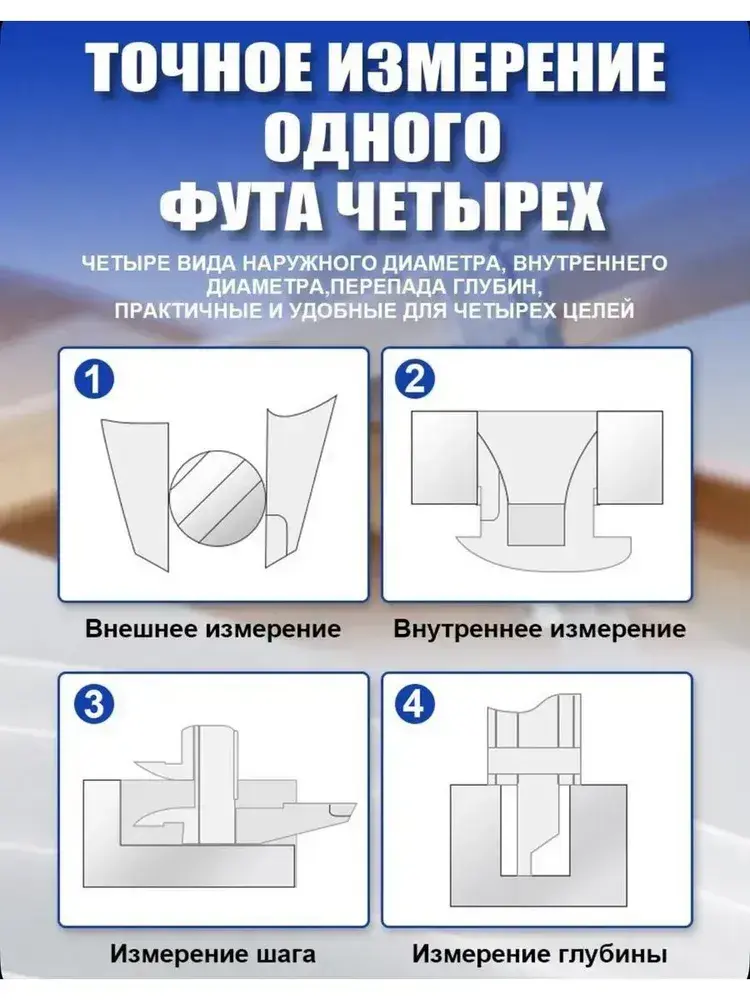 ТОЧНОЕ ИЗМЕРЕНИЕ ОДНОГО ФУТА ЧЕТЫРЕХ

ЧЕТЫРЕ ВИДА НАРУЖНОГО ДИАМЕТРА, ВНУТРЕННЕГО ДИАМЕТРА,ПЕРЕПАДА ГЛУБИН, ПРАКТИЧНЫЕ И УДОБНЫЕ ДЛЯ ЧЕТЫРЕХ ЦЕЛЕЙ

1

Внешнее измерение

2

Внутреннее измерение

3

Измерение шага

4

Измерение глубины