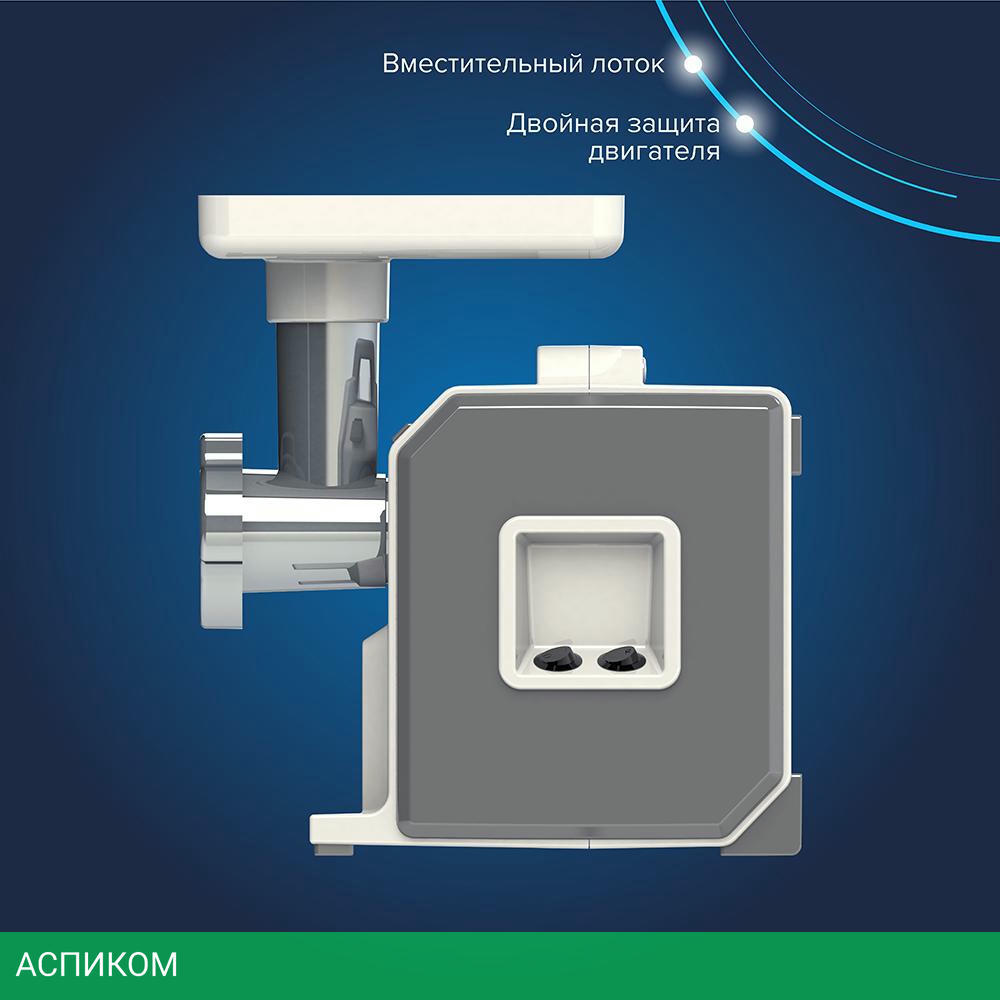 Вместительный лоток

Двойная защита двигателя

АСПИКОМ