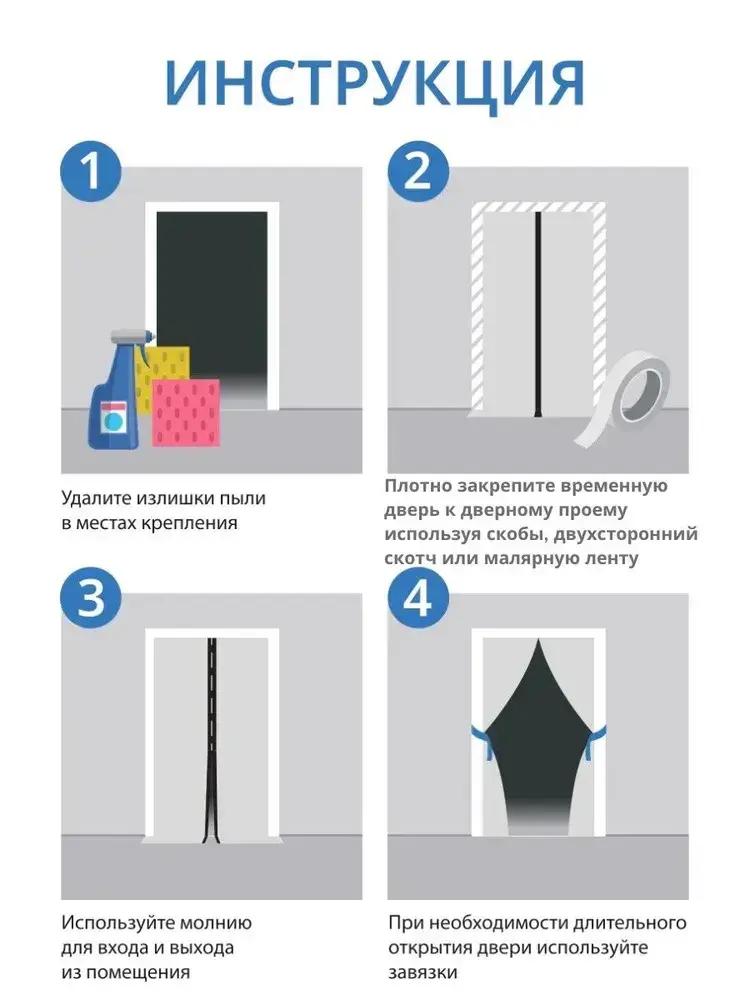 ИНСТРУКЦИЯ

1

Удалите излишки пыли в местах крепления

2

Плотно закрепите временную дверь к дверному проему используя скобы, двухсторонний скотч или малярную ленту

3

Используйте молнию для входа и выхода из помещения

4

При необходимости длительного открытия двери используйте завязки