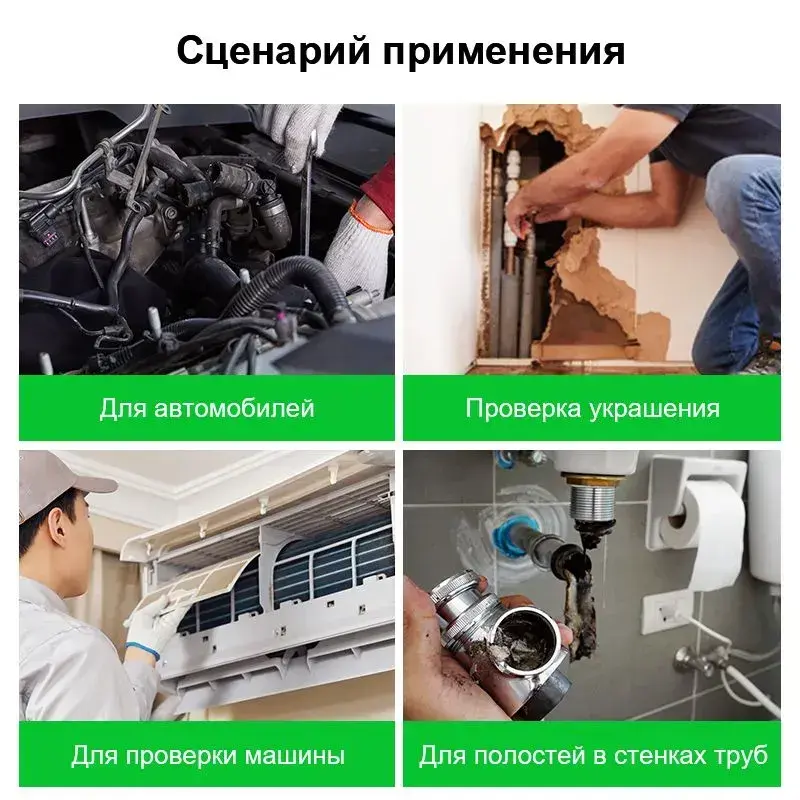 Сценарий применения

Для автомобилей

Проверка украшения

Для проверки машины

Для полостей в стенках труб