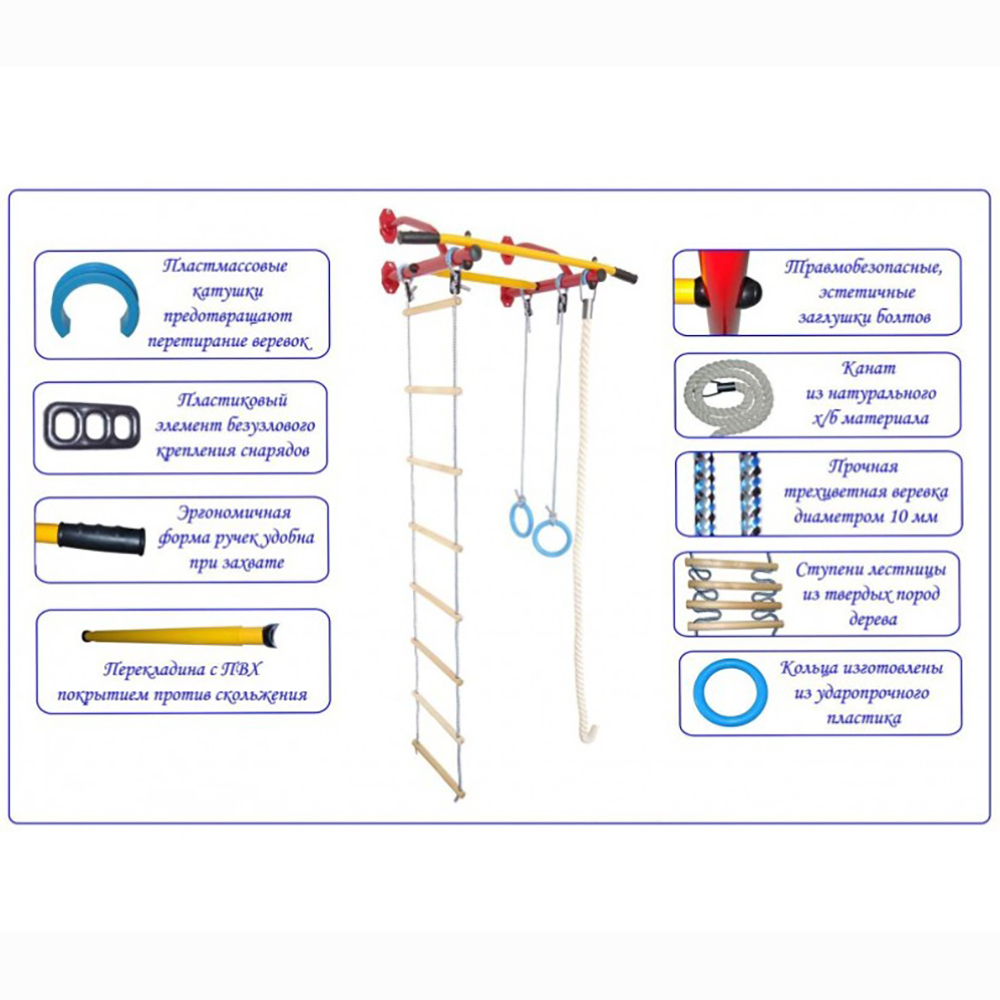 Пластмассовые катушки предотвращают перетирание веревок

Пластиковый элемент безузлового крепления снарядов

Эргономичная форма ручек удобна при захвате

Перекладина с ПВХ покрытием против скольжения

Травмобезопасные, эстетичные заглушки болтов

Канат из натурального х/б материала

Прочная трехцветная веревка диаметром 10 мм

Ступени лестницы из твердых пород дерева

Кольца изготовлены из ударопрочного пластика