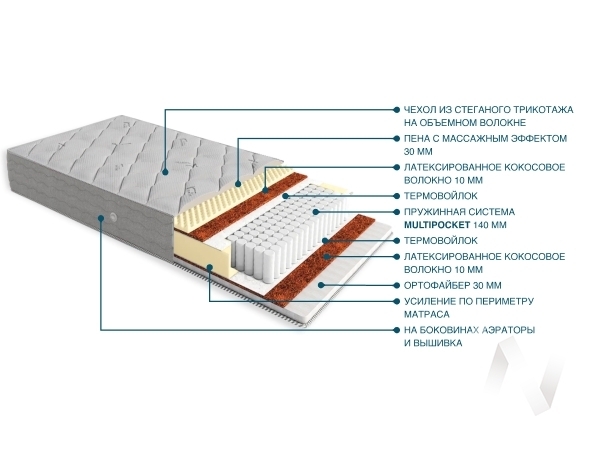 ЧЕХОЛ ИЗ СТЕГАНОГО ТРИКОТАЖА НА ОБЪЕМНОМ ВОЛОКНЕ

ПЕНА С МАССАЖНЫМ ЭФФЕКТОМ 30 ММ

ЛАТЕКСИРОВАННОЕ КОКОСОВОЕ ВОЛОКНО 10 ММ

ТЕРМОВОЙЛОК

ПРУЖИННАЯ СИСТЕМА MULTIPOCKET 140 ММ

ТЕРМОВОЙЛОК

ЛАТЕКСИРОВАННОЕ КОКОСОВОЕ ВОЛОКНО 10 ММ

ОРТОФАЙБЕР 30 ММ

УСИЛЕНИЕ ПО ПЕРИМЕТРУ МАТРАСА

НА БОКОВИНАХ АЭРАТОРЫ И ВЫШИВКА