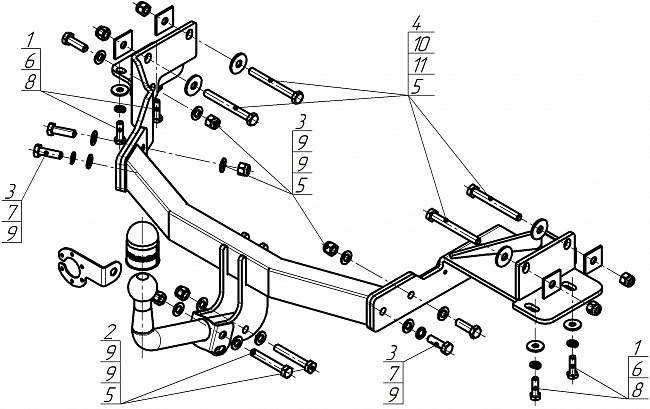 1
6
8

4
10
11
5

3
9
9
5

3
7
9

2
9
9
5

3
7
9

1
6
8