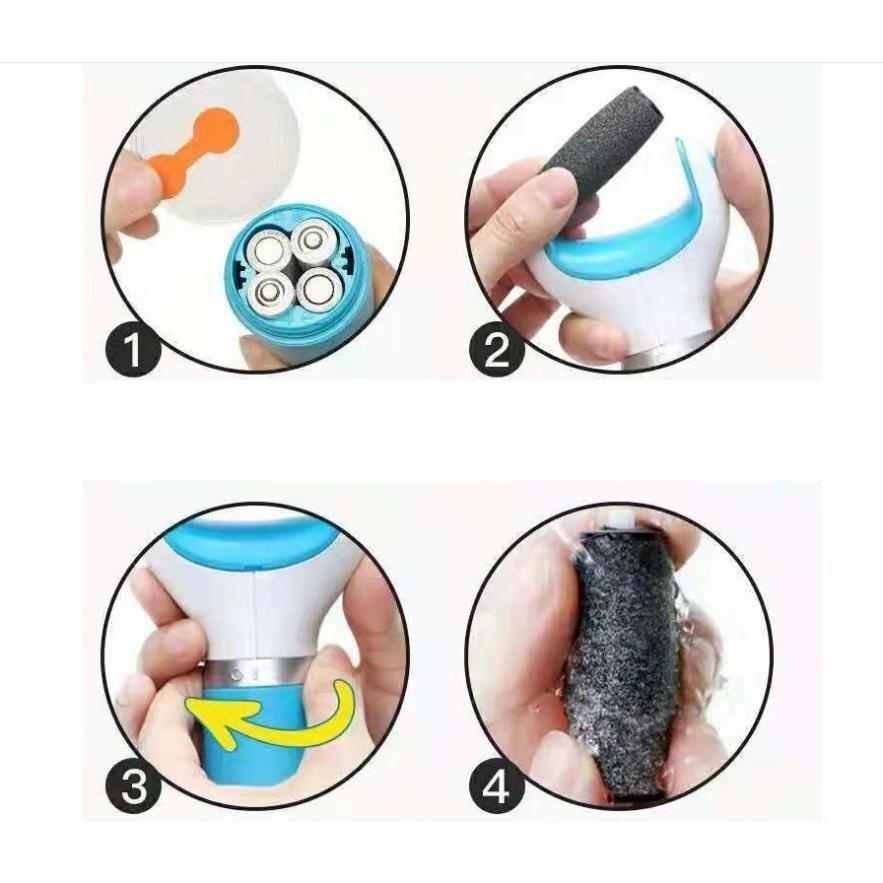 1

2

3

4