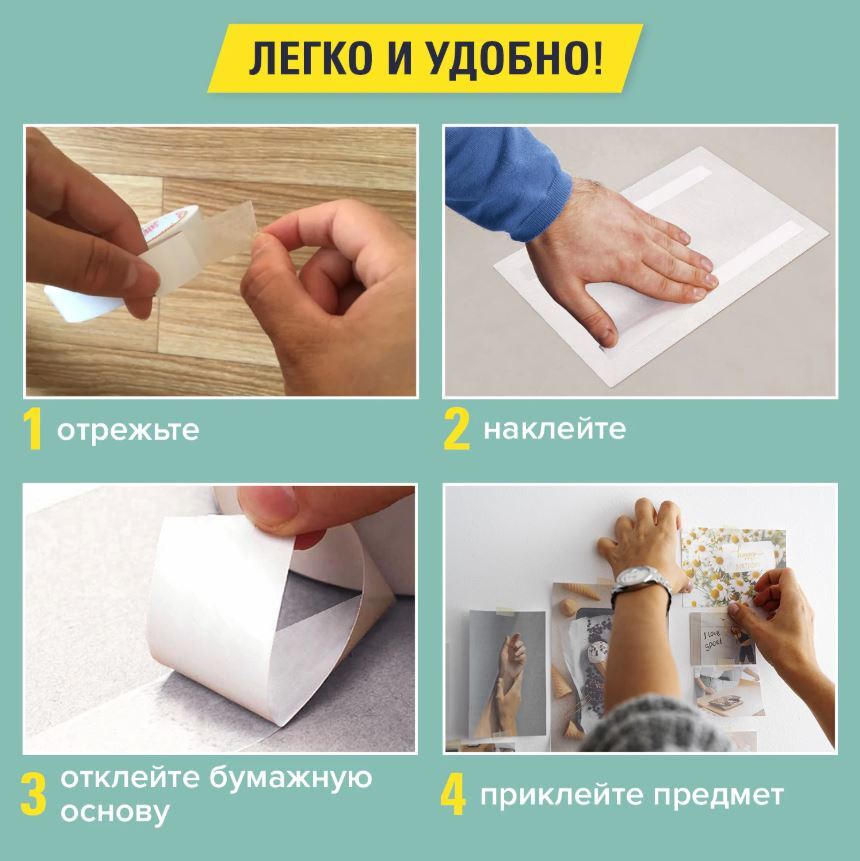 ЛЕГКО И УДОБНО!

1 отрежьте

2 наклейте

3 отклейте бумажную основу

4 приклейте предмет