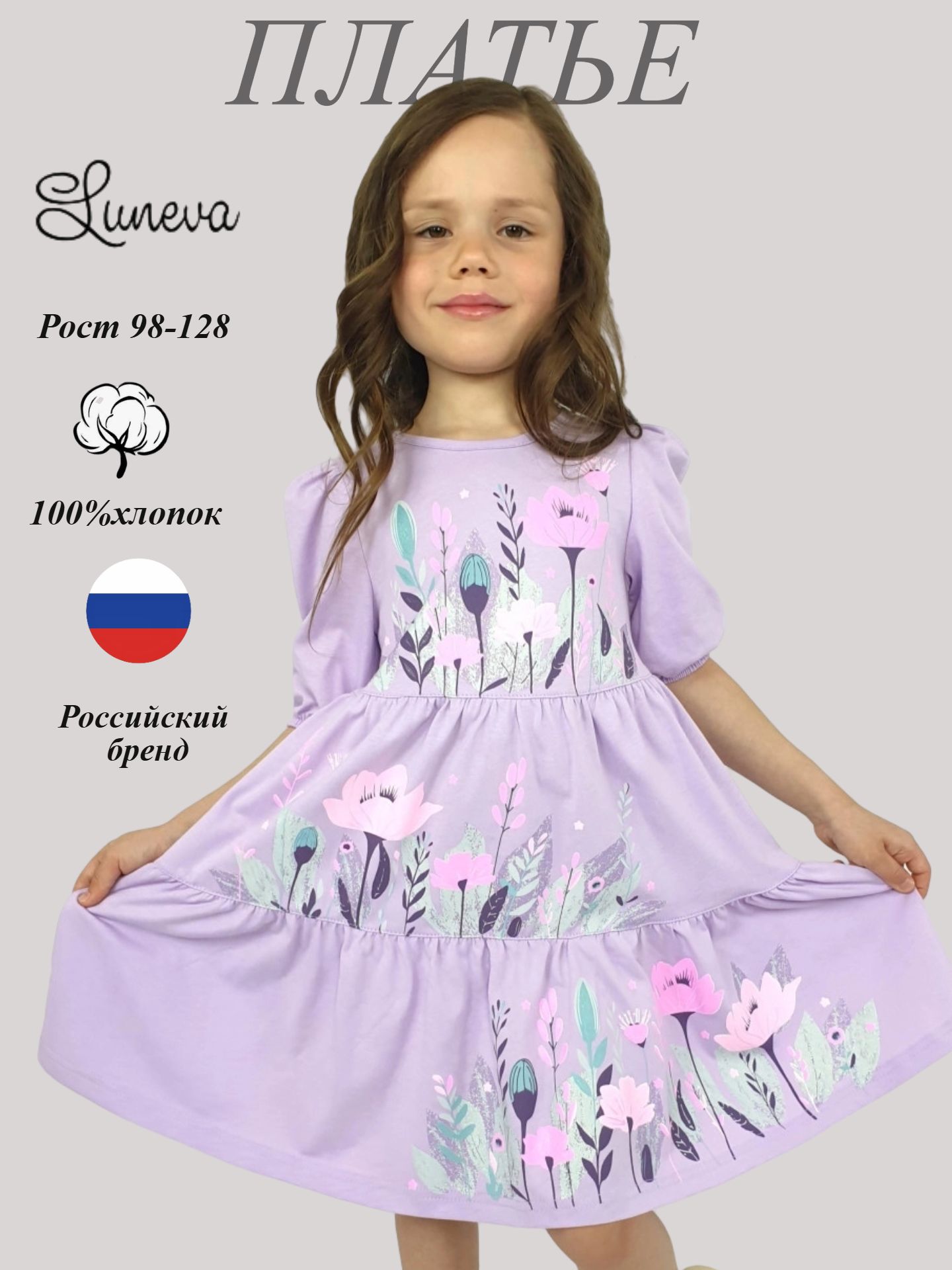 ПЛАТЬЕ

Luneva

Рост 98-128

100%хлопок

Российский бренд