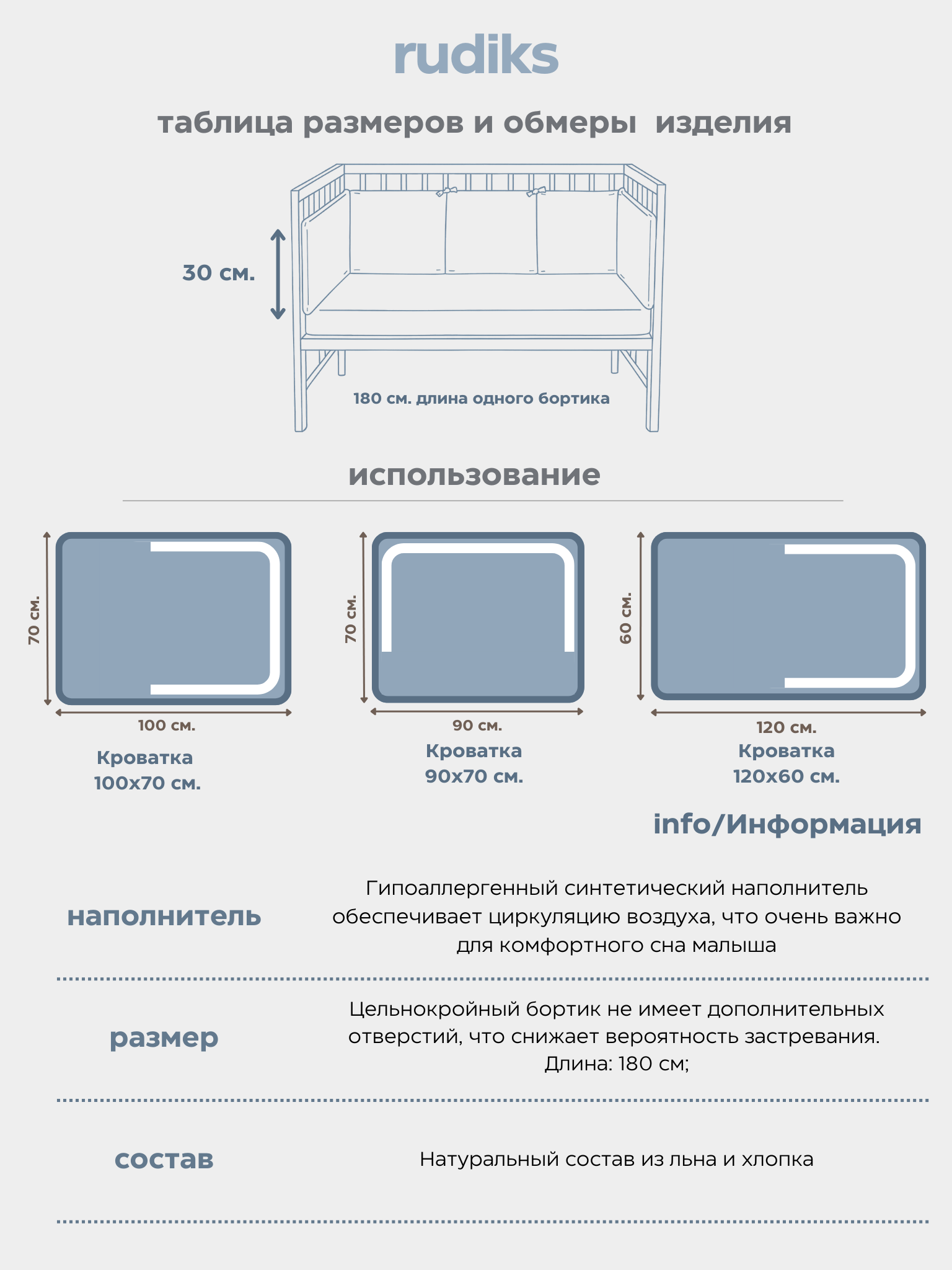 rudiks

таблица размеров и обмеры изделия

30 см.

180 см. длина одного бортика

использование

70 см.

100 см.

Кроватка 100х70 см.

70 см.

90 см.

Кроватка 90х70 см.

60 см.

120 см.

Кроватка 120х60 см.

info/Информация

наполнитель

Гипоаллергенный синтетический наполнитель обеспечивает циркуляцию воздуха, что очень важно для комфортного сна малыша

размер

Цельнокройный бортик не имеет дополнительных отверстий, что снижает вероятность застревания. Длина: 180 см;

состав

Натуральный состав из льна и хлопка