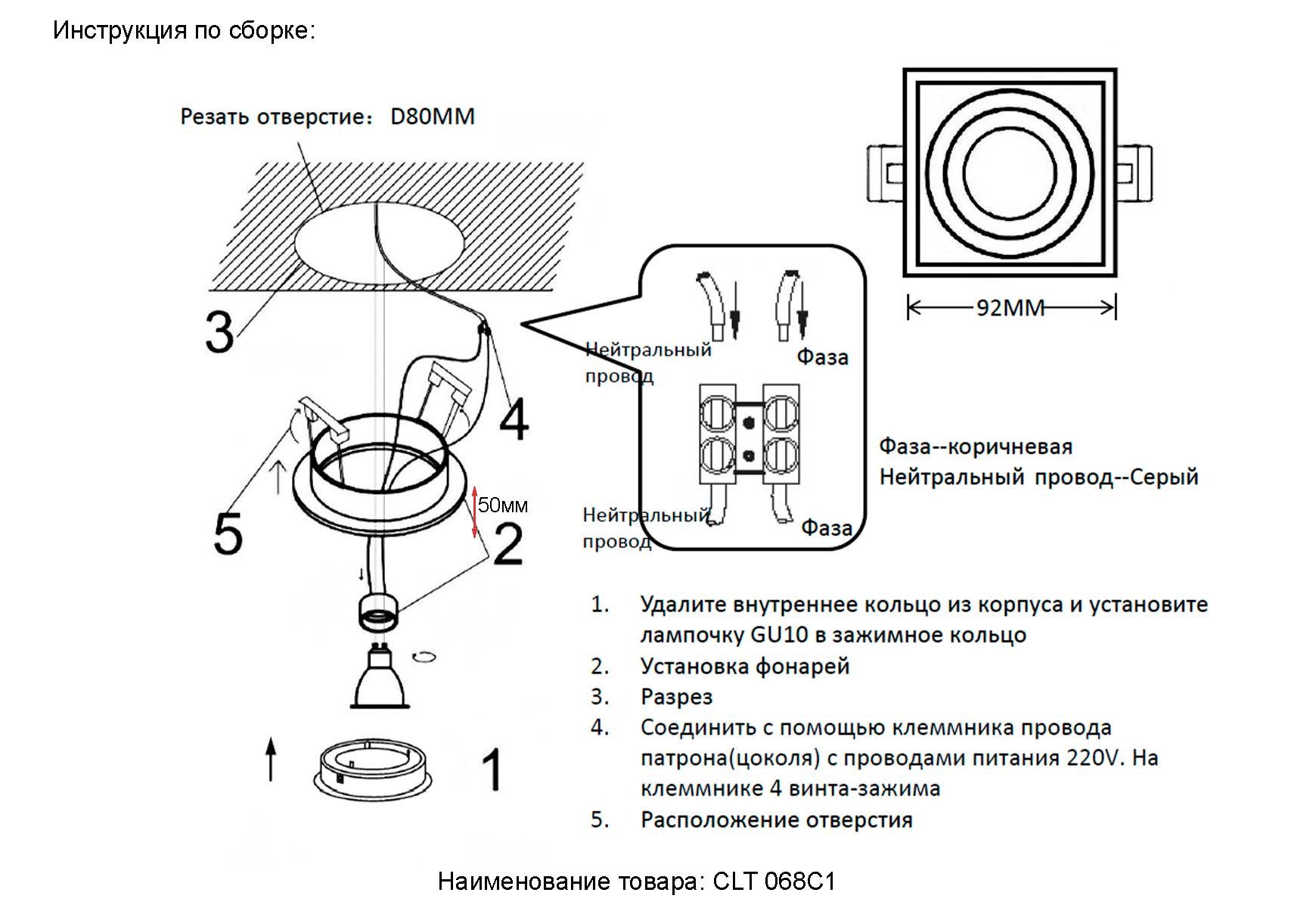 Инструкция по сборке:

Резать отверстие： D80MM

3

4

5

50мм

2

1

Нейтральный провод

Фаза

Нейтральный провод

Фаза

92MM

Фаза--коричневая
Нейтральный провод--Серый

1. Удалите внутреннее кольцо из корпуса и установите лампочку GU10 в зажимное кольцо
2. Установка фонарей
3. Разрез
4. Соединить с помощью клеммника провода патрона(цоколя) с проводами питания 220V. На клеммнике 4 винта-зажима
5. Расположение отверстия

Наименование товара: CLT 068C1