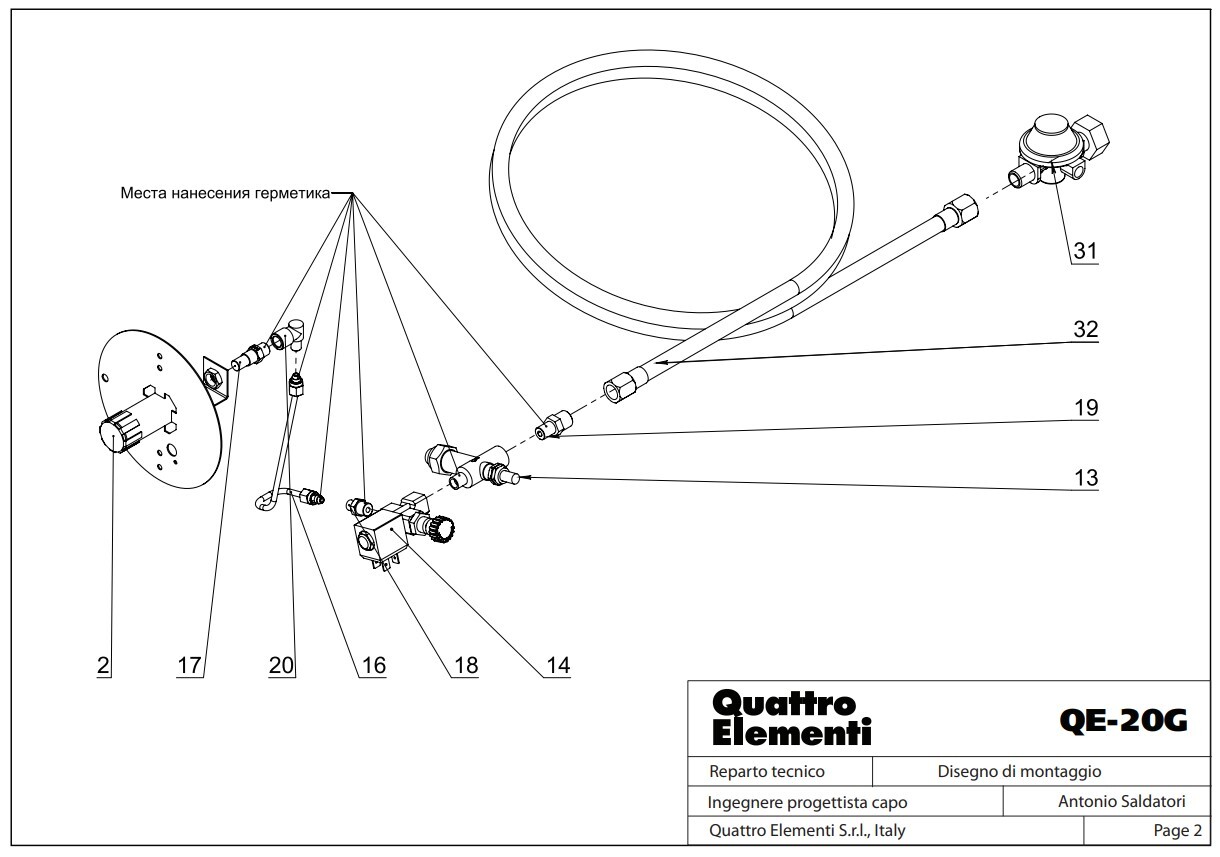 Места нанесения герметика

31

32

19

13

2

17

20

16

18

14

Quattro Elementi

QE-20G

| Reparto tecnico | Disegno di montaggio |
|---|---|
| Ingegnere progettista capo | Antonio Saldatori |
| Quattro Elementi S.r.l., Italy | Page 2 |