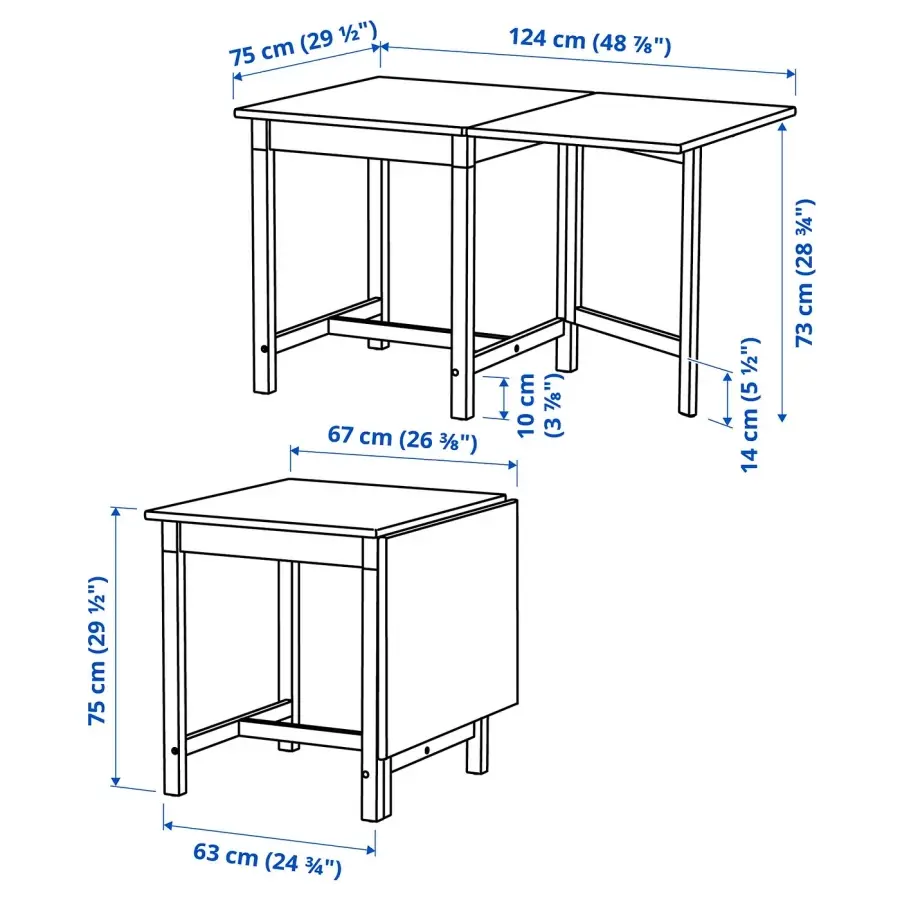 75 cm (29 ½")
124 cm (48 ⅞")
73 cm (28 ¾")
10 cm (3 ⅞")
14 cm (5 ½")
67 cm (26 ⅜")
75 cm (29 ½")
63 cm (24 ¾")