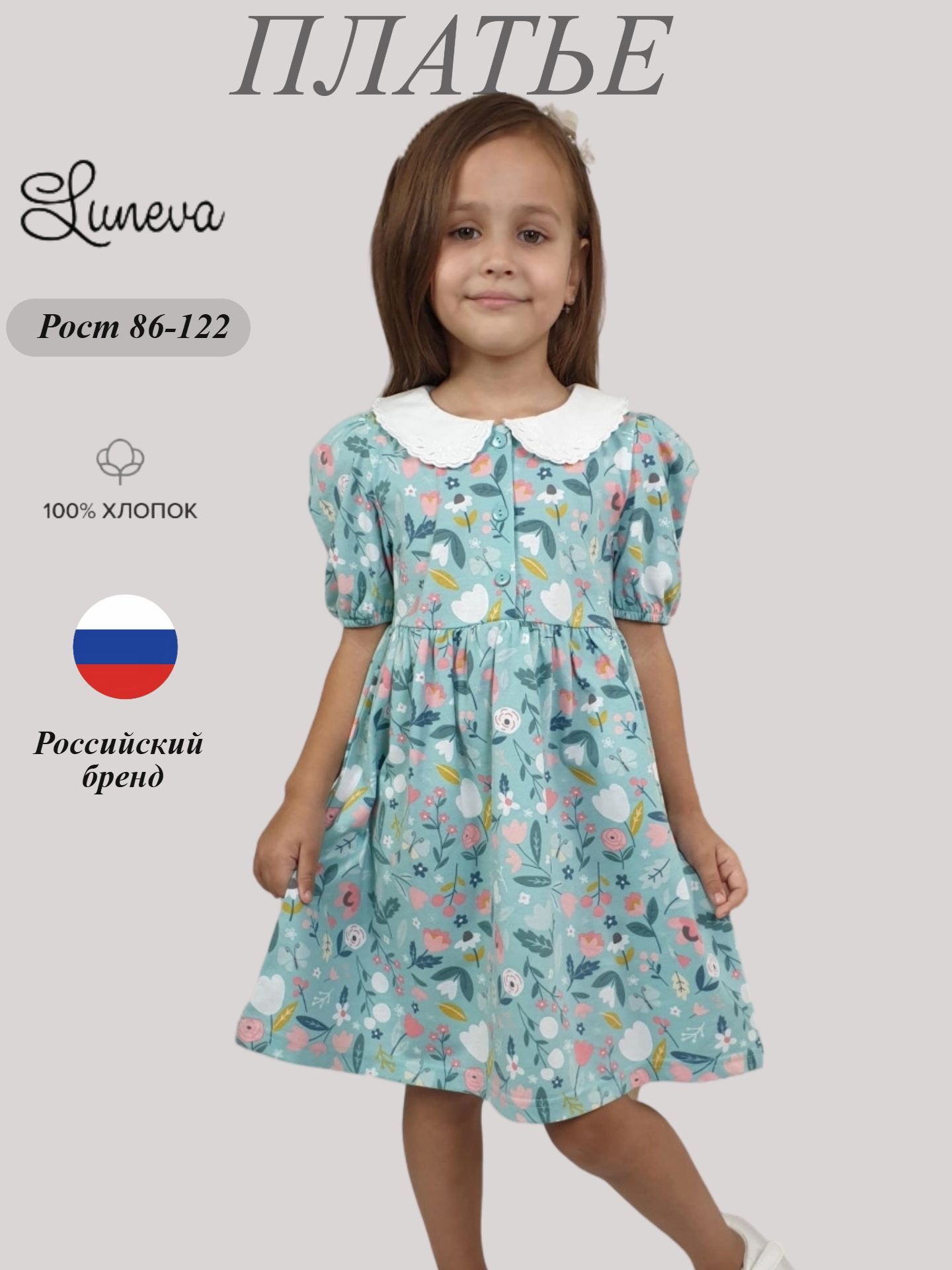 ПЛАТЬЕ

Luneva

Рост 86-122

100% ХЛОПОК

Российский бренд