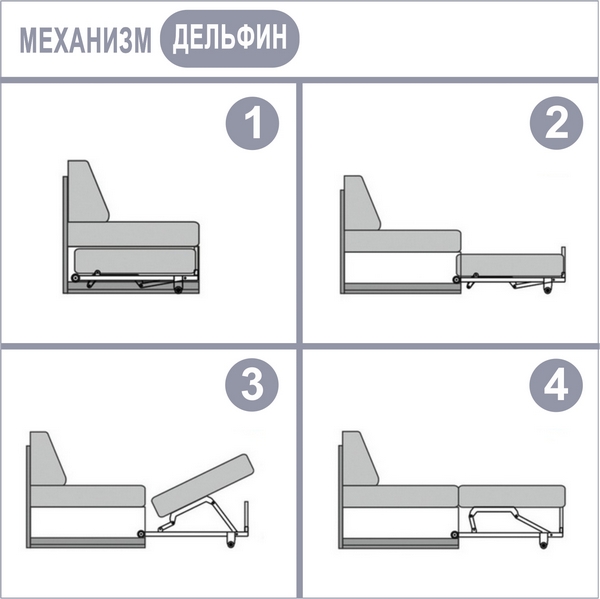 МЕХАНИЗМ ДЕЛЬФИН

1

2

3

4