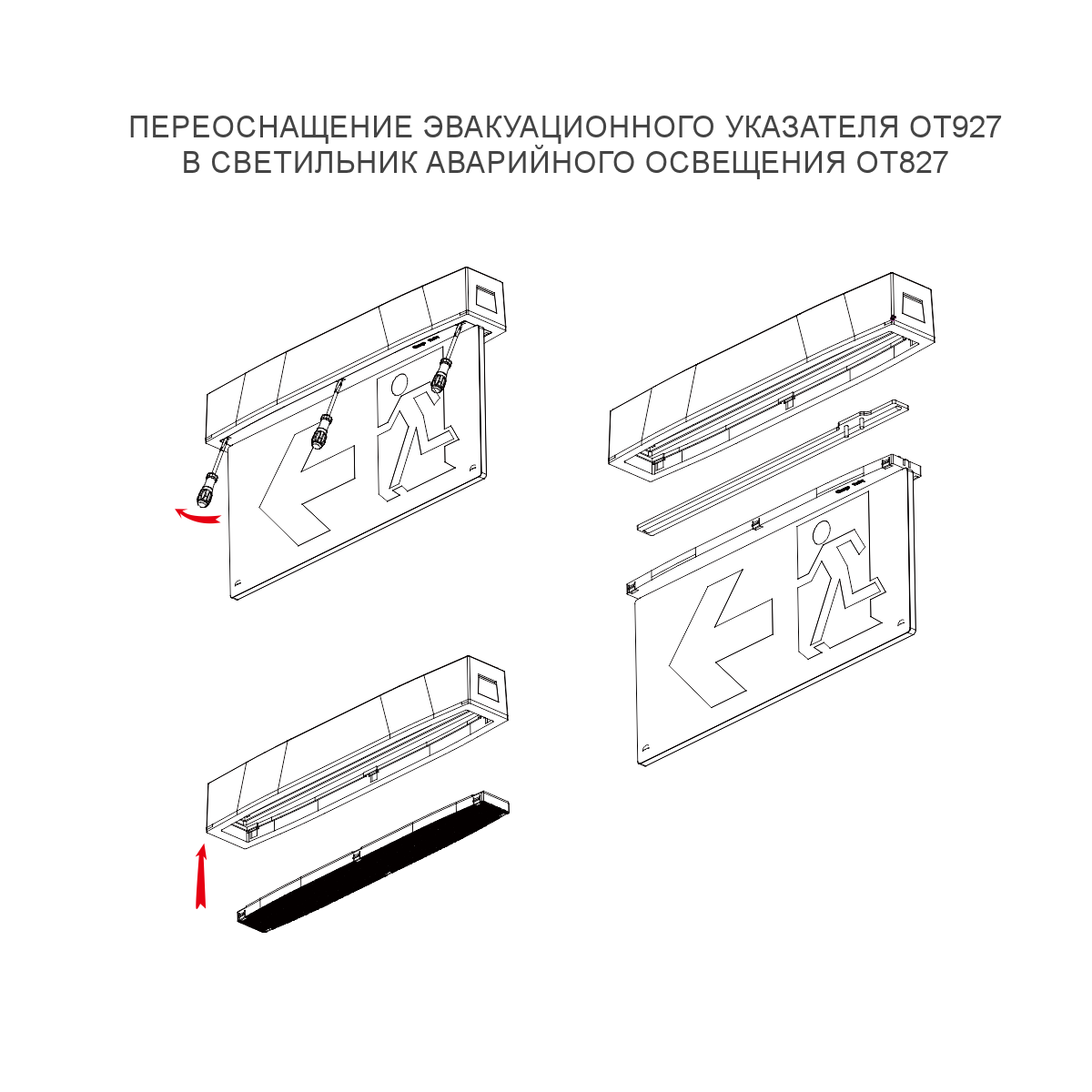 ПЕРЕОСНАЩЕНИЕ ЭВАКУАЦИОННОГО УКАЗАТЕЛЯ OT927
В СВЕТИЛЬНИК АВАРИЙНОГО ОСВЕЩЕНИЯ OT827