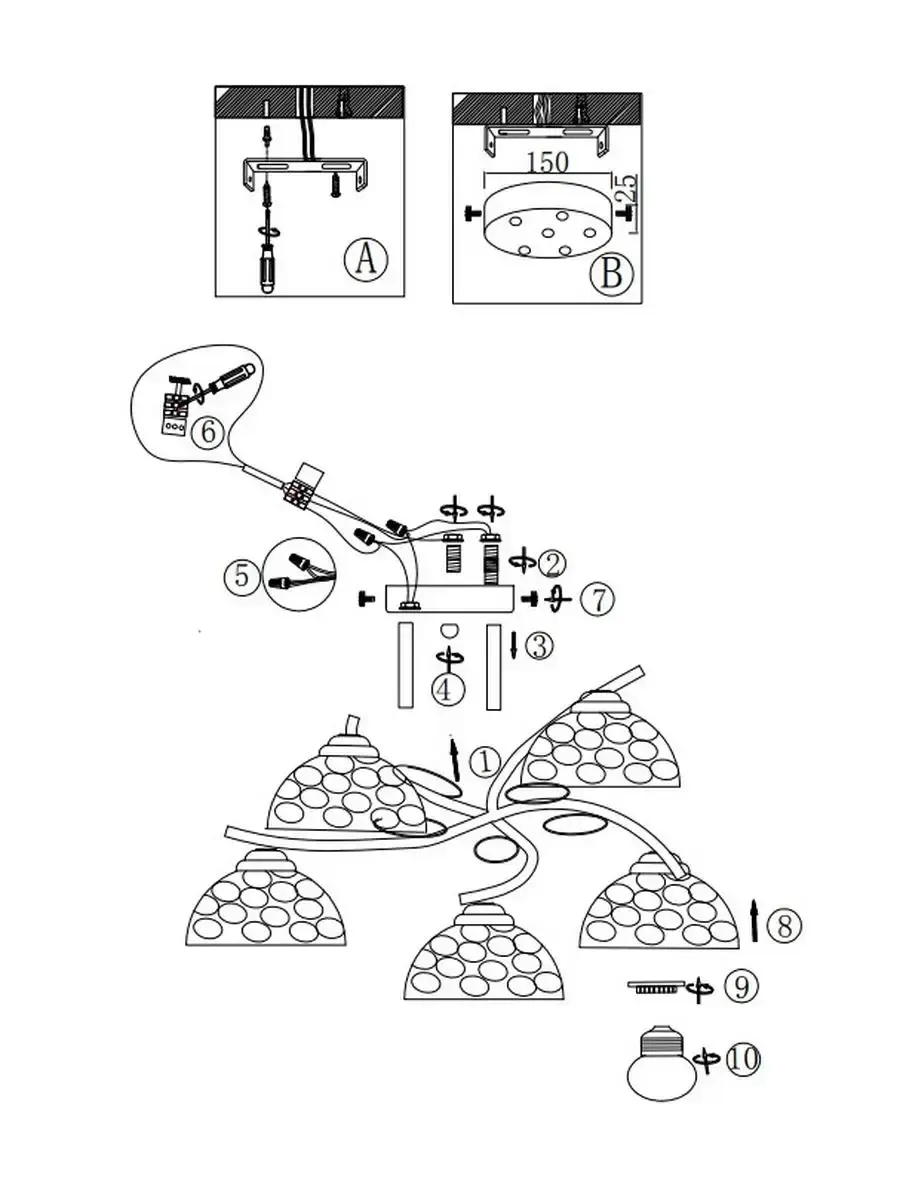 A

150

25

B

6

2

5

7

3

4

1

8

9

10