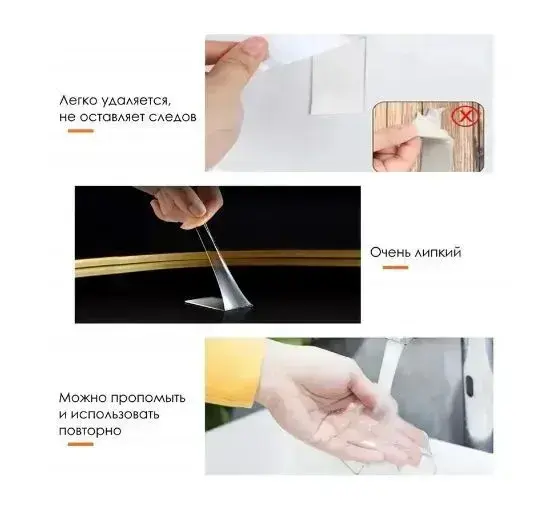 Легко удаляется, не оставляет следов

Очень липкий

Можно пропомыть и использовать повторно