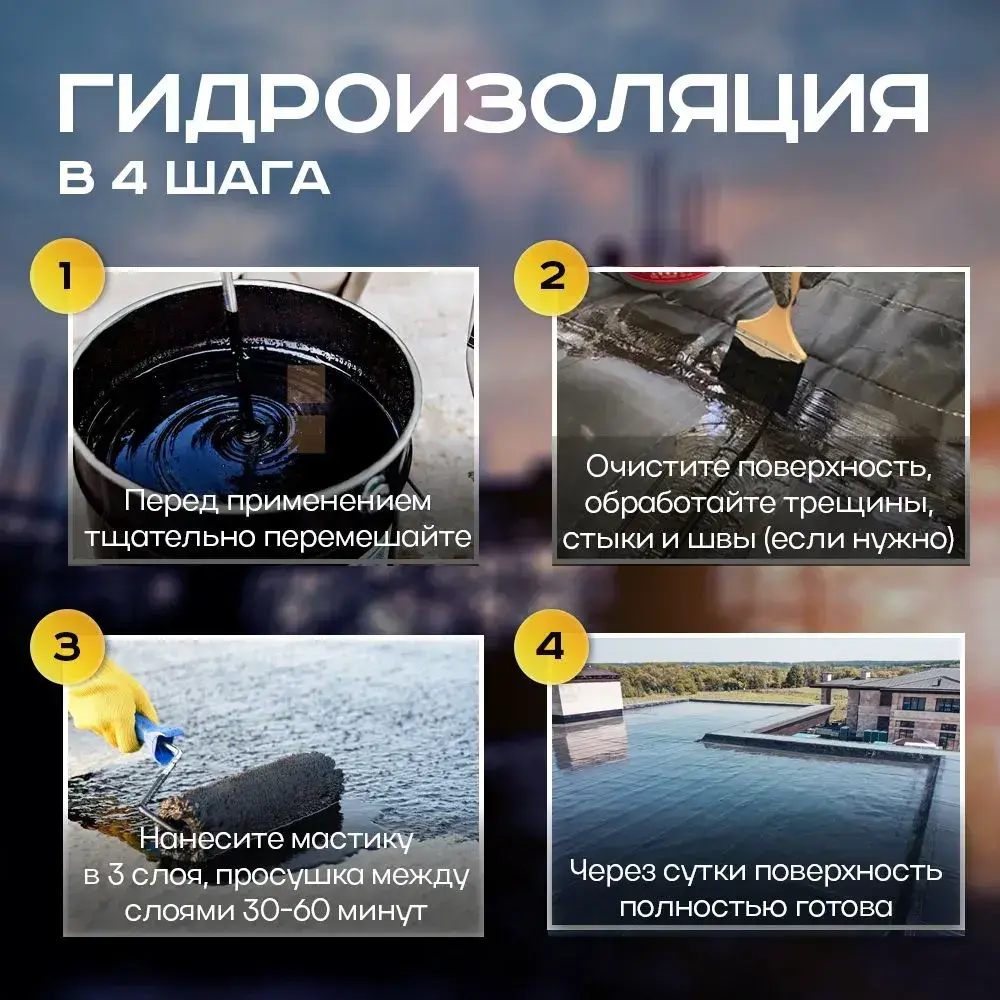 ГИДРОИЗОЛЯЦИЯ
В 4 ШАГА

1
Перед применением тщательно перемешайте

2
Очистите поверхность, обработайте трещины, стыки и швы (если нужно)

3
Нанесите мастику в 3 слоя, просушка между слоями 30-60 минут

4
Через сутки поверхность полностью готова