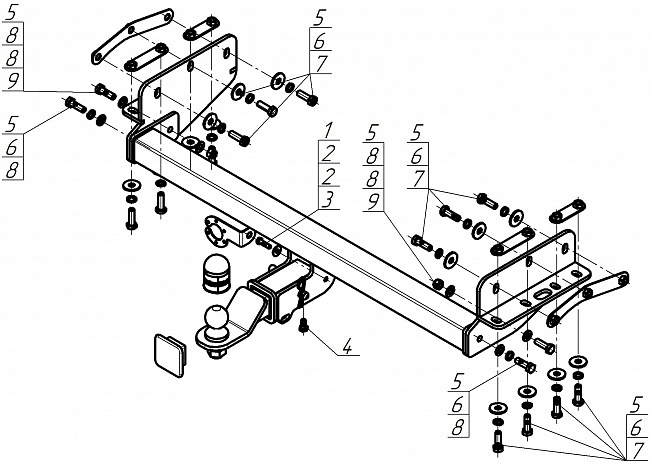 5
8
8
9

5
6
8

5
6
7

1
2
2
3

5
8
8
9

5
6
7

4

5
6
8

5
6
7