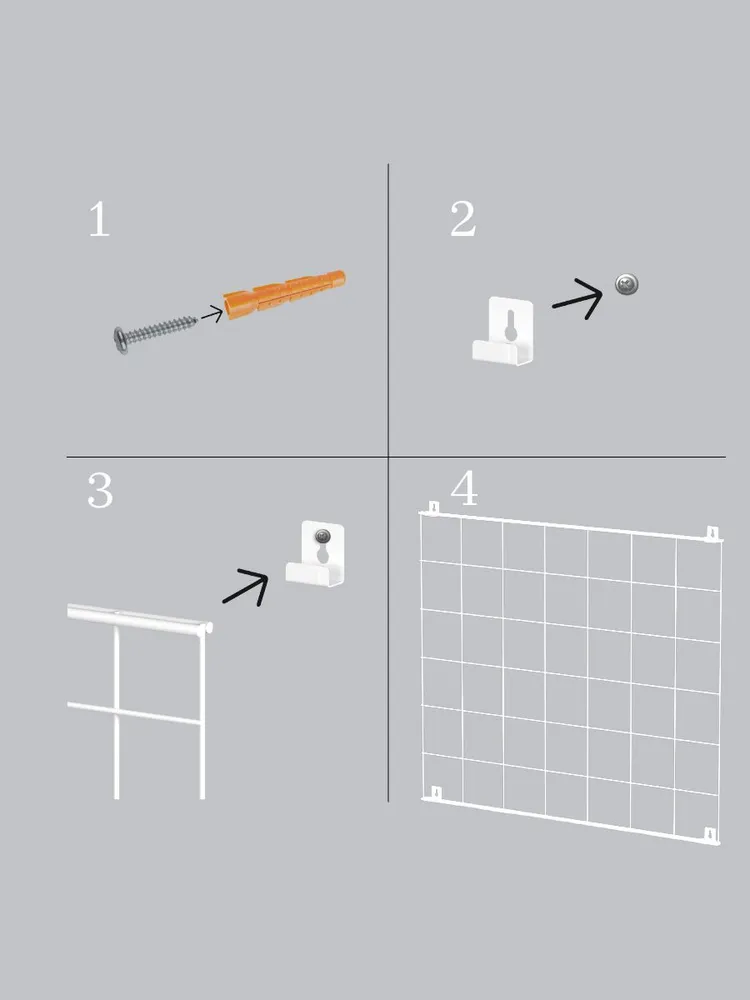 1

2

3

4