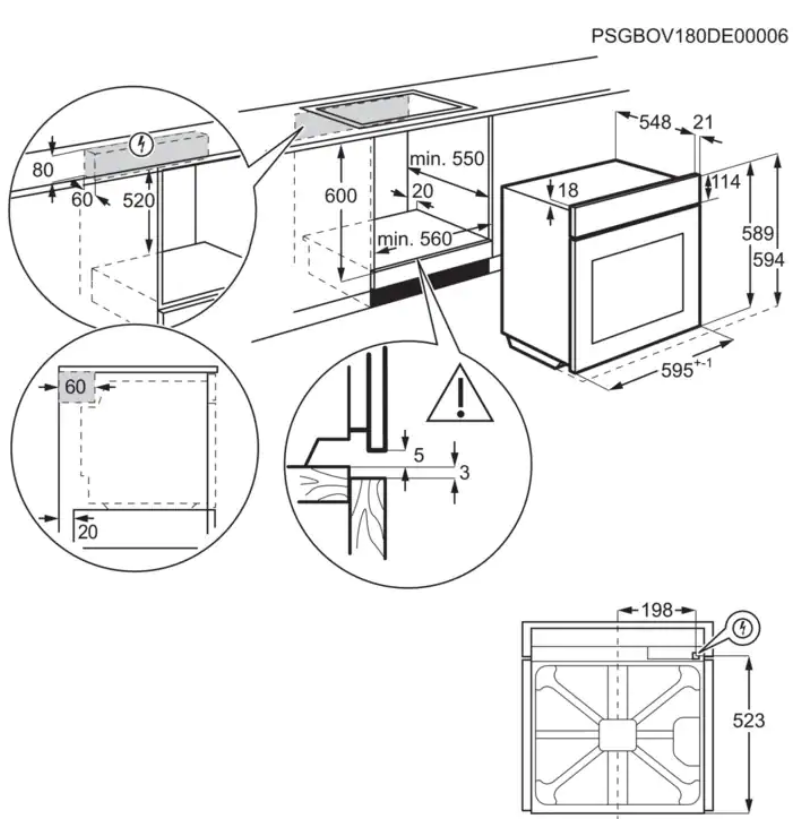 PSGBOV180DE00006

80
60
520

600
min. 550
20
min. 560

548
21
18
114
589
594
$595^{+-1}$

60
20

5
3

198
523