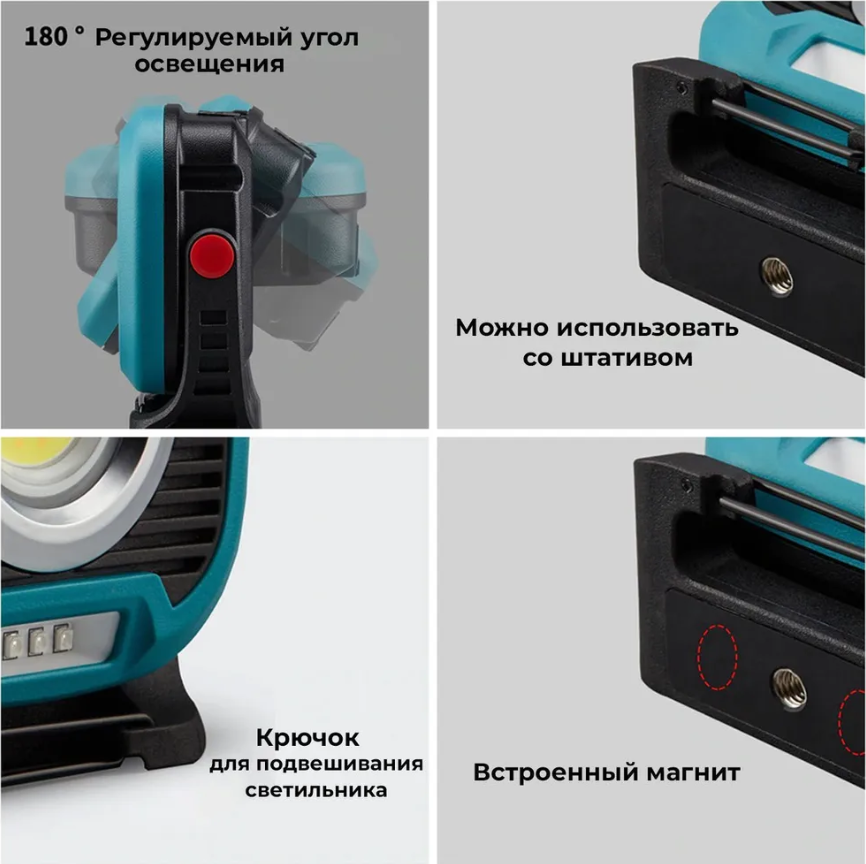 180 ° Регулируемый угол освещения

Можно использовать со штативом

Крючок для подвешивания светильника

Встроенный магнит