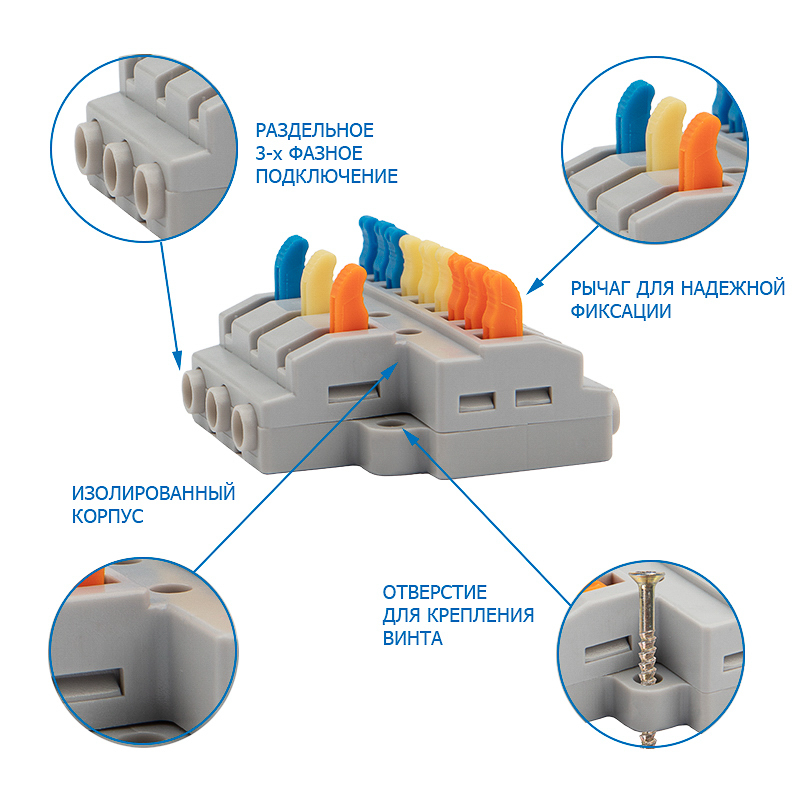 РАЗДЕЛЬНОЕ
3-х ФАЗНОЕ
ПОДКЛЮЧЕНИЕ

РЫЧАГ ДЛЯ НАДЕЖНОЙ
ФИКСАЦИИ

ИЗОЛИРОВАННЫЙ
КОРПУС

ОТВЕРСТИЕ
ДЛЯ КРЕПЛЕНИЯ
ВИНТА