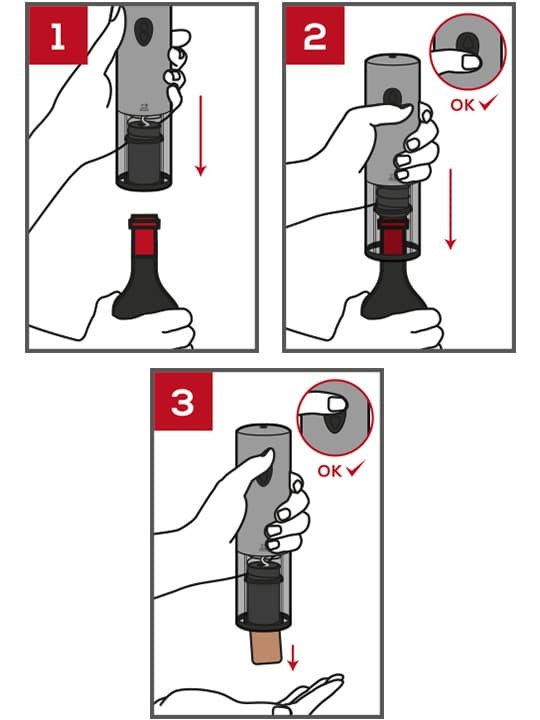 1

2

OK ✓

3

OK ✓