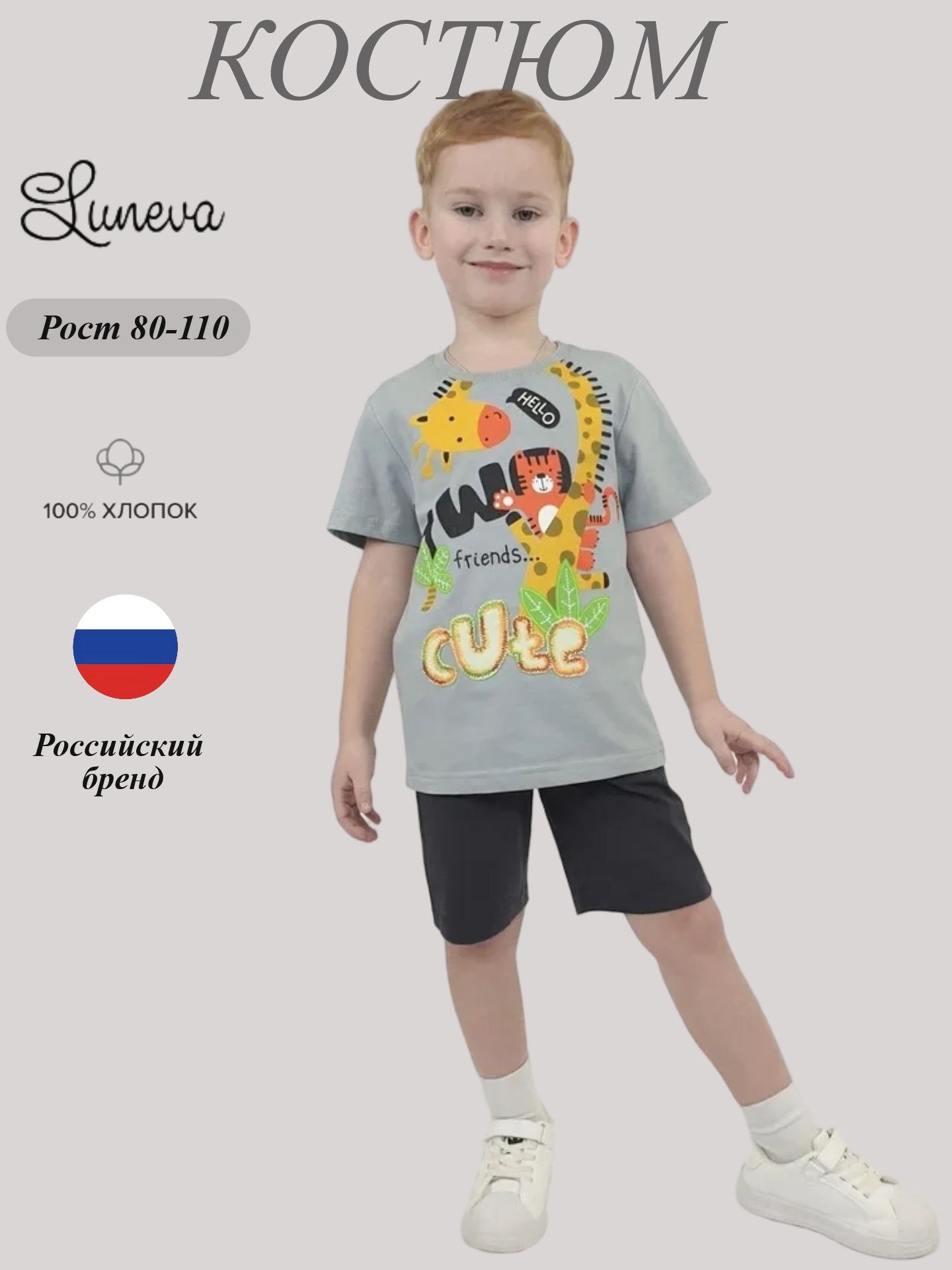 КОСТЮМ

Luneva

Рост 80-110

100% ХЛОПОК

Российский бренд

HELLO

TWO

friends...

cute