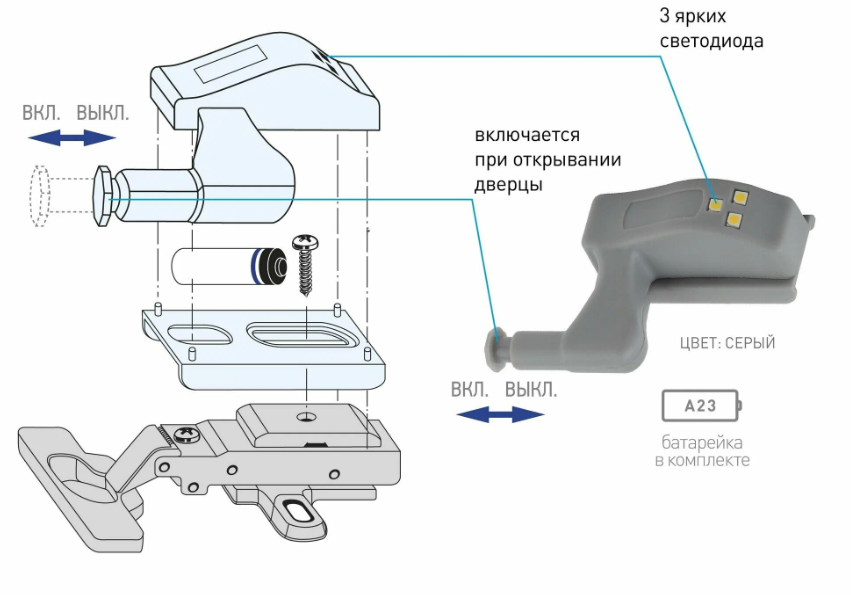 3 ярких
светодиода

ВКЛ. ВЫКЛ.

включается
при открывании
дверцы

ЦВЕТ: СЕРЫЙ

ВКЛ. ВЫКЛ.

A23

батарейка
в комплекте