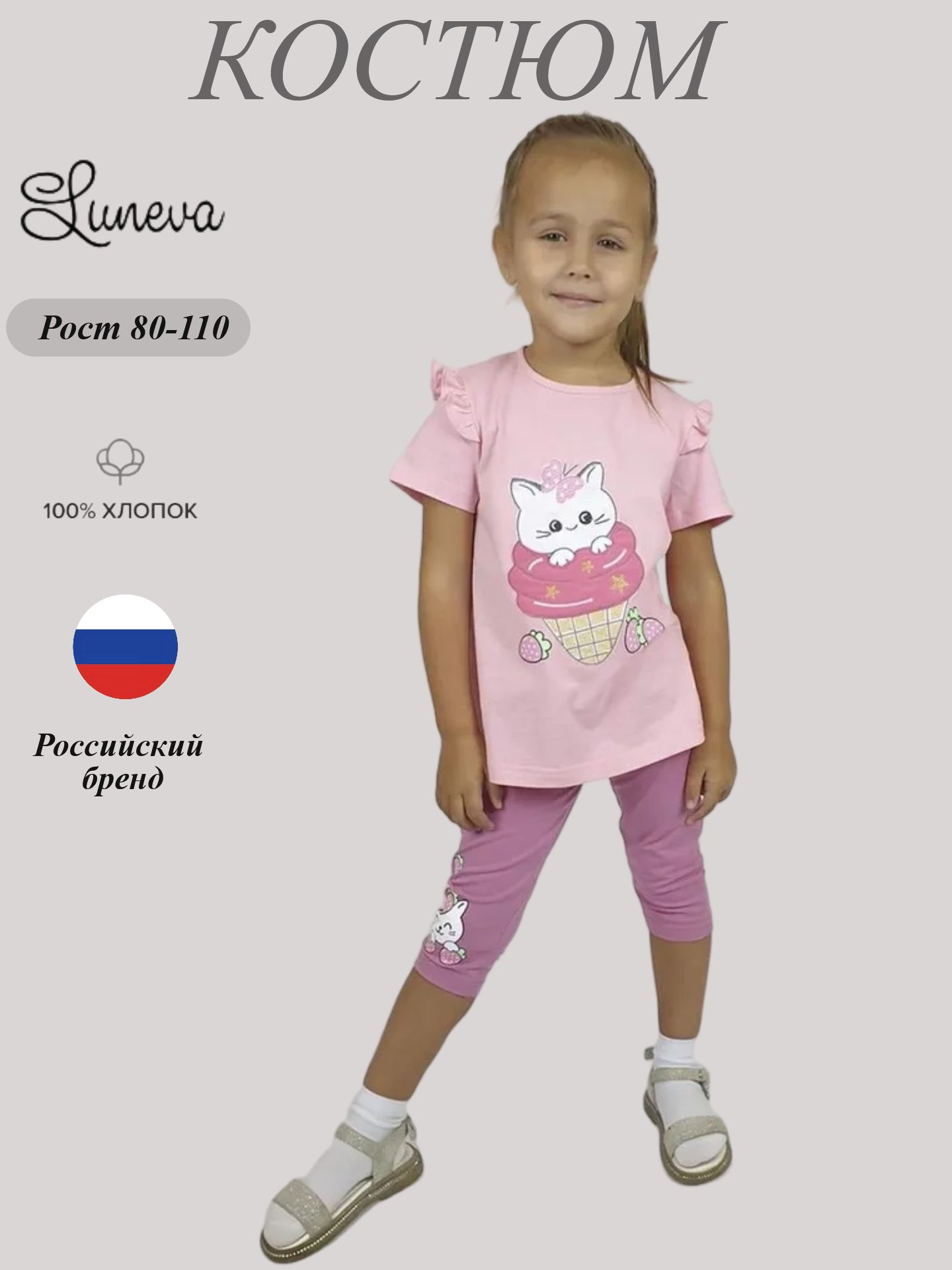 КОСТЮМ

Luneva

Рост 80-110

100% ХЛОПОК

Российский бренд