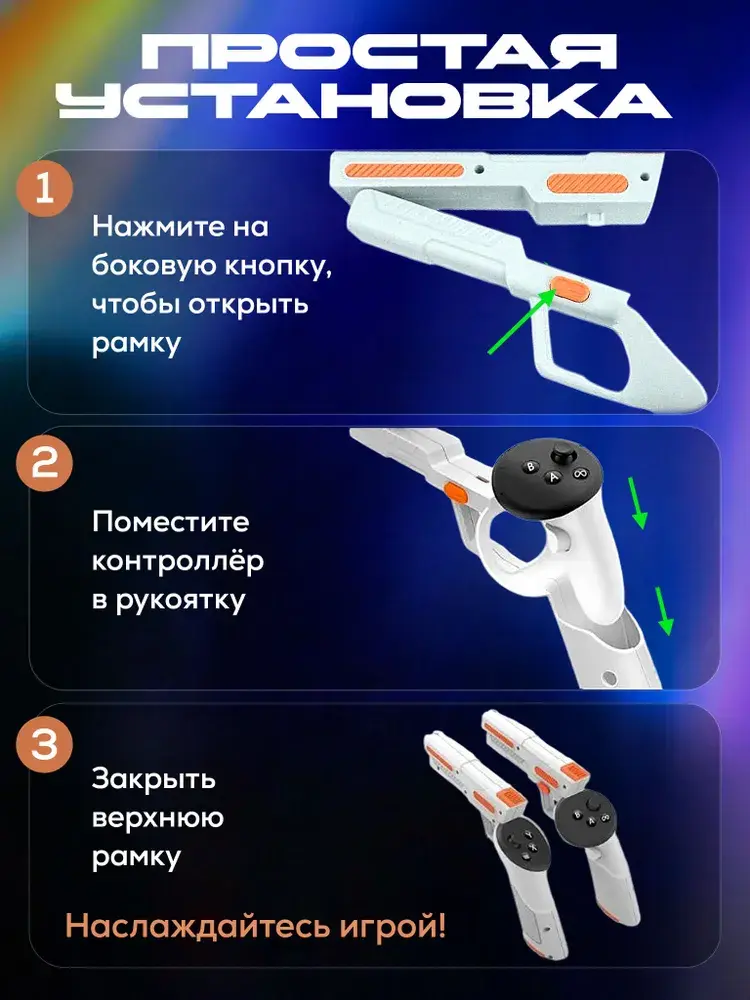 ПРОСТАЯ УСТАНОВКА

1

Нажмите на боковую кнопку, чтобы открыть рамку

2

Поместите контроллёр в рукоятку

B

A

3

Закрыть верхнюю рамку

Наслаждайтесь игрой!