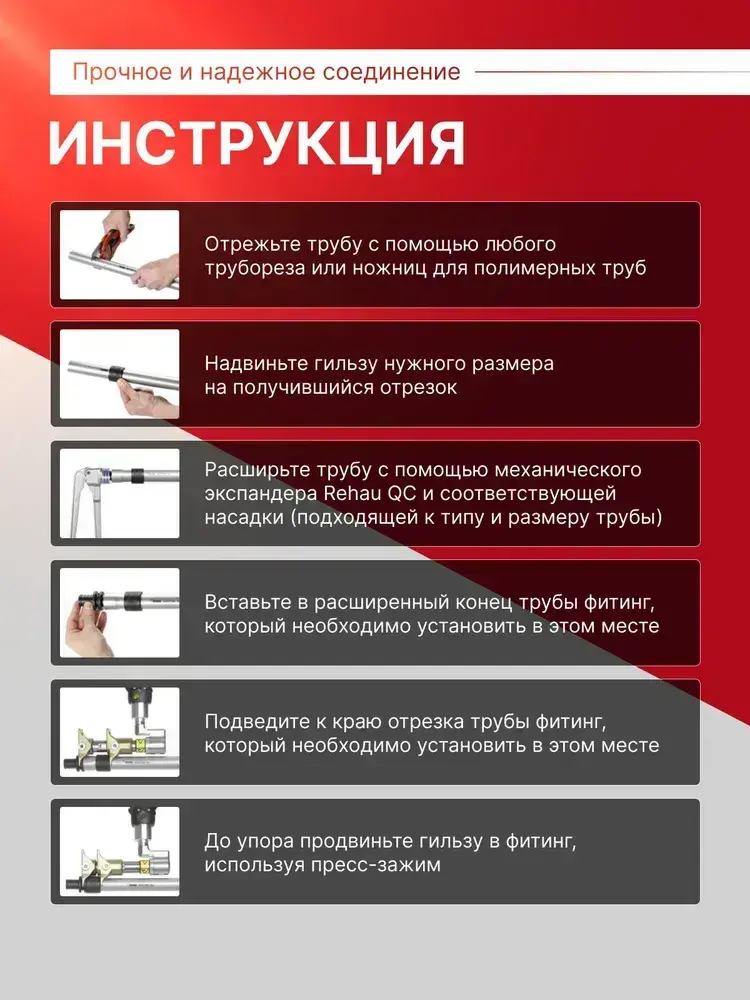 Прочное и надежное соединение

ИНСТРУКЦИЯ

Отрежьте трубу с помощью любого трубореза или ножниц для полимерных труб

Надвиньте гильзу нужного размера на получившийся отрезок

Расширьте трубу с помощью механического экспандера Rehau QC и соответствующей насадки (подходящей к типу и размеру трубы)

Вставьте в расширенный конец трубы фитинг, который необходимо установить в этом месте

Подведите к краю отрезка трубы фитинг, который необходимо установить в этом месте

До упора продвиньте гильзу в фитинг, используя пресс-зажим