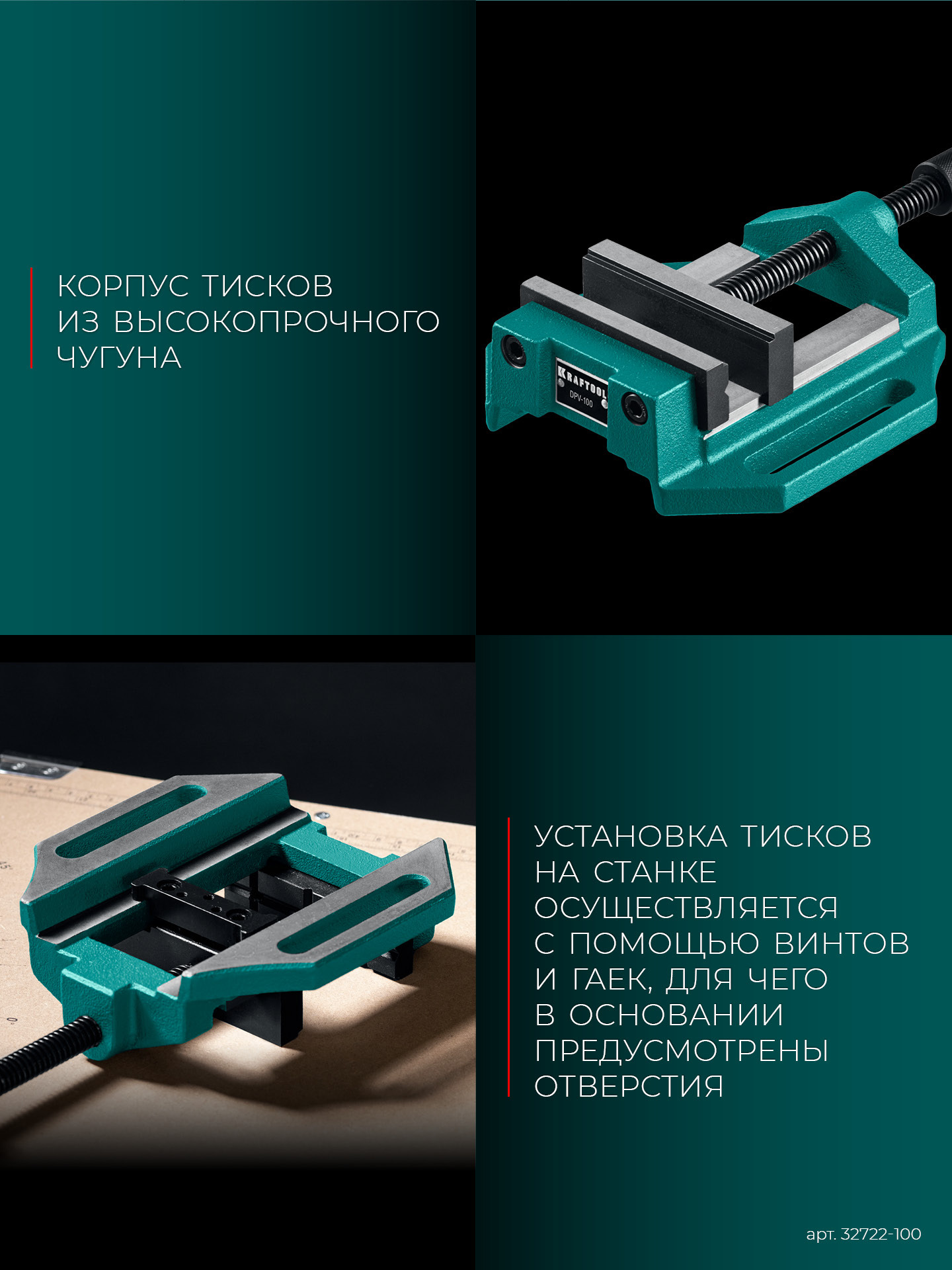 КОРПУС ТИСКОВ ИЗ ВЫСОКОПРОЧНОГО ЧУГУНА

KRAFTOOL
DPV-100

УСТАНОВКА ТИСКОВ НА СТАНКЕ ОСУЩЕСТВЛЯЕТСЯ С ПОМОЩЬЮ ВИНТОВ И ГАЕК, ДЛЯ ЧЕГО В ОСНОВАНИИ ПРЕДУСМОТРЕНЫ ОТВЕРСТИЯ

арт. 32722-100