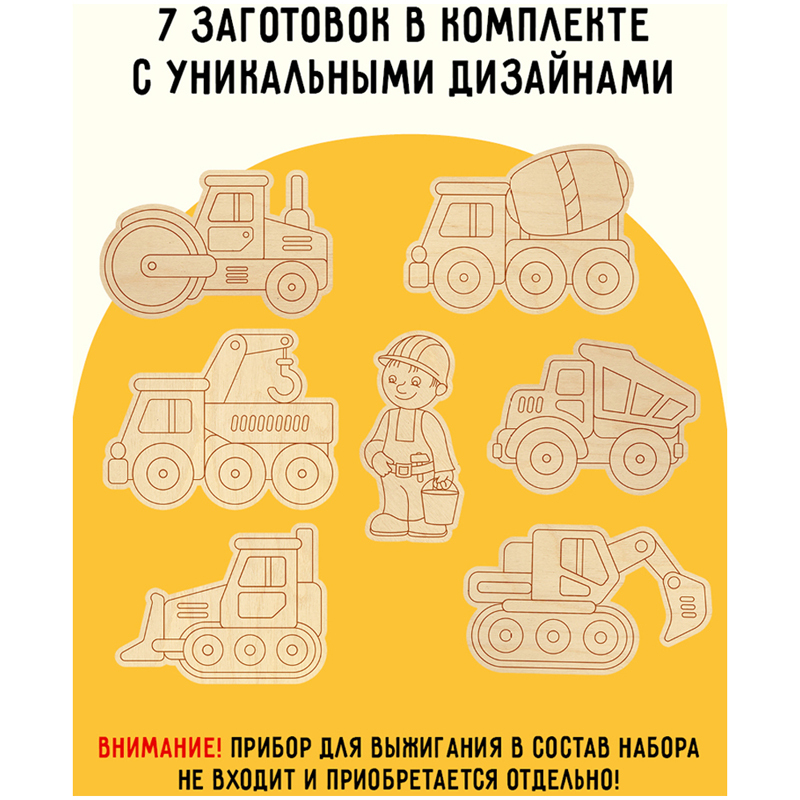 7 ЗАГОТОВОК В КОМПЛЕКТЕ С УНИКАЛЬНЫМИ ДИЗАЙНАМИ

ВНИМАНИЕ! ПРИБОР ДЛЯ ВЫЖИГАНИЯ В СОСТАВ НАБОРА НЕ ВХОДИТ И ПРИОБРЕТАЕТСЯ ОТДЕЛЬНО!