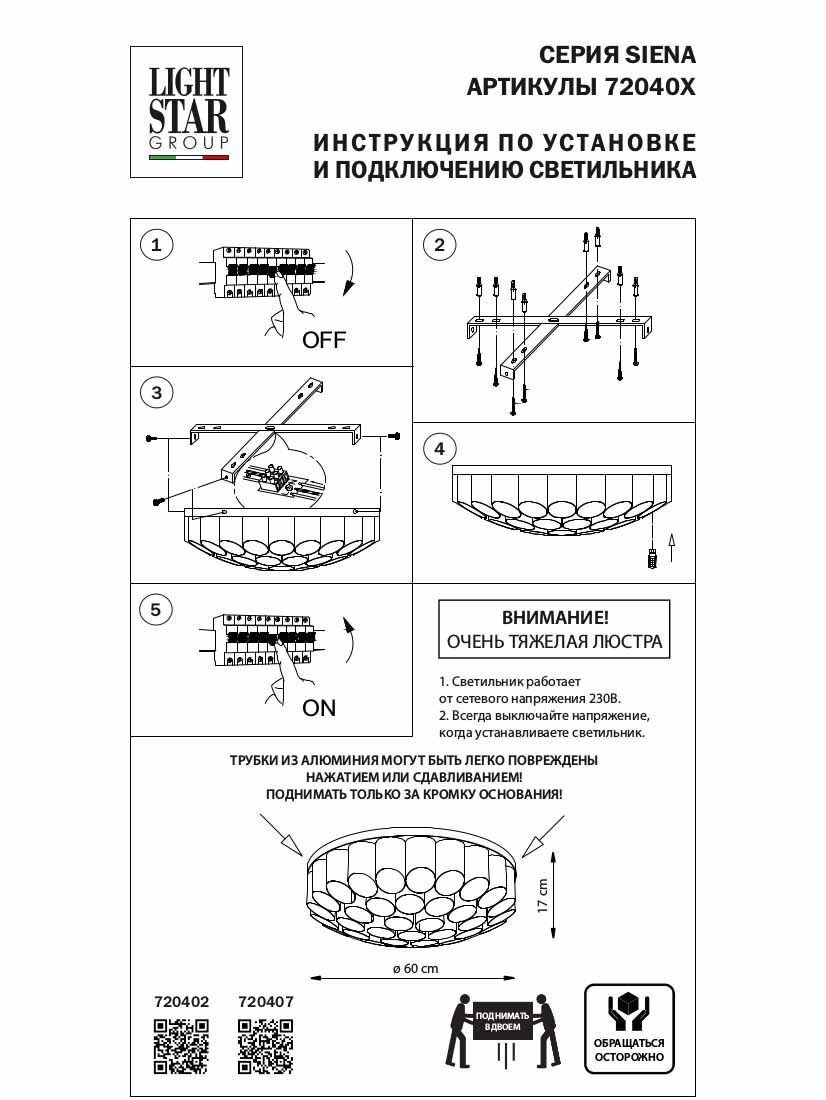 LIGHT STAR GROUP

СЕРИЯ SIENA
АРТИКУЛЫ 72040X

ИНСТРУКЦИЯ ПО УСТАНОВКЕ
И ПОДКЛЮЧЕНИЮ СВЕТИЛЬНИКА

1

OFF

2

3

4

5

ON

ВНИМАНИЕ!
ОЧЕНЬ ТЯЖЕЛАЯ ЛЮСТРА

1. Светильник работает от сетевого напряжения 230В.
2. Всегда выключайте напряжение, когда устанавливаете светильник.

ТРУБКИ ИЗ АЛЮМИНИЯ МОГУТ БЫТЬ ЛЕГКО ПОВРЕЖДЕНЫ НАЖАТИЕМ ИЛИ СДАВЛИВАНИЕМ!
ПОДНИМАТЬ ТОЛЬКО ЗА КРОМКУ ОСНОВАНИЯ!

17 cm

ø 60 cm

720402 720407

ПОДНИМАТЬ ВДВОЕМ

ОБРАЩАТЬСЯ ОСТОРОЖНО