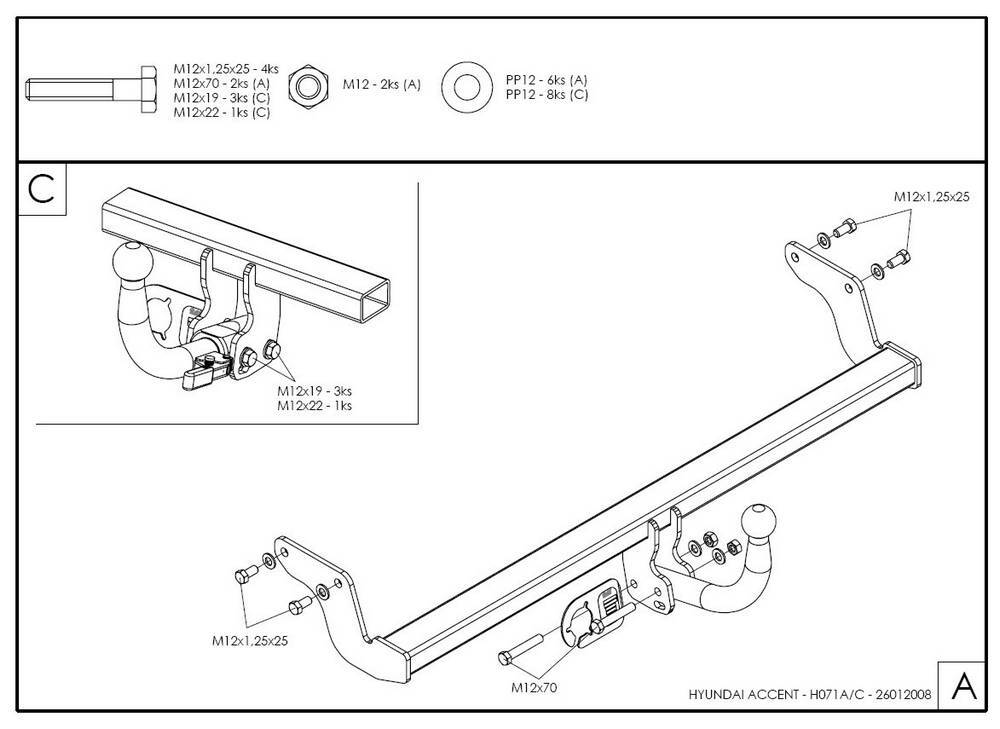 M12x1,25x25 - 4ks
M12x70 - 2ks (A)
M12x19 - 3ks (C)
M12x22 - 1ks (C)

M12 - 2ks (A)

PP12 - 6ks (A)
PP12 - 8ks (C)

C

M12x19 - 3ks
M12x22 - 1ks

M12x1,25x25

M12x1,25x25

M12x70

HYUNDAI ACCENT - H071A/C - 26012008

A