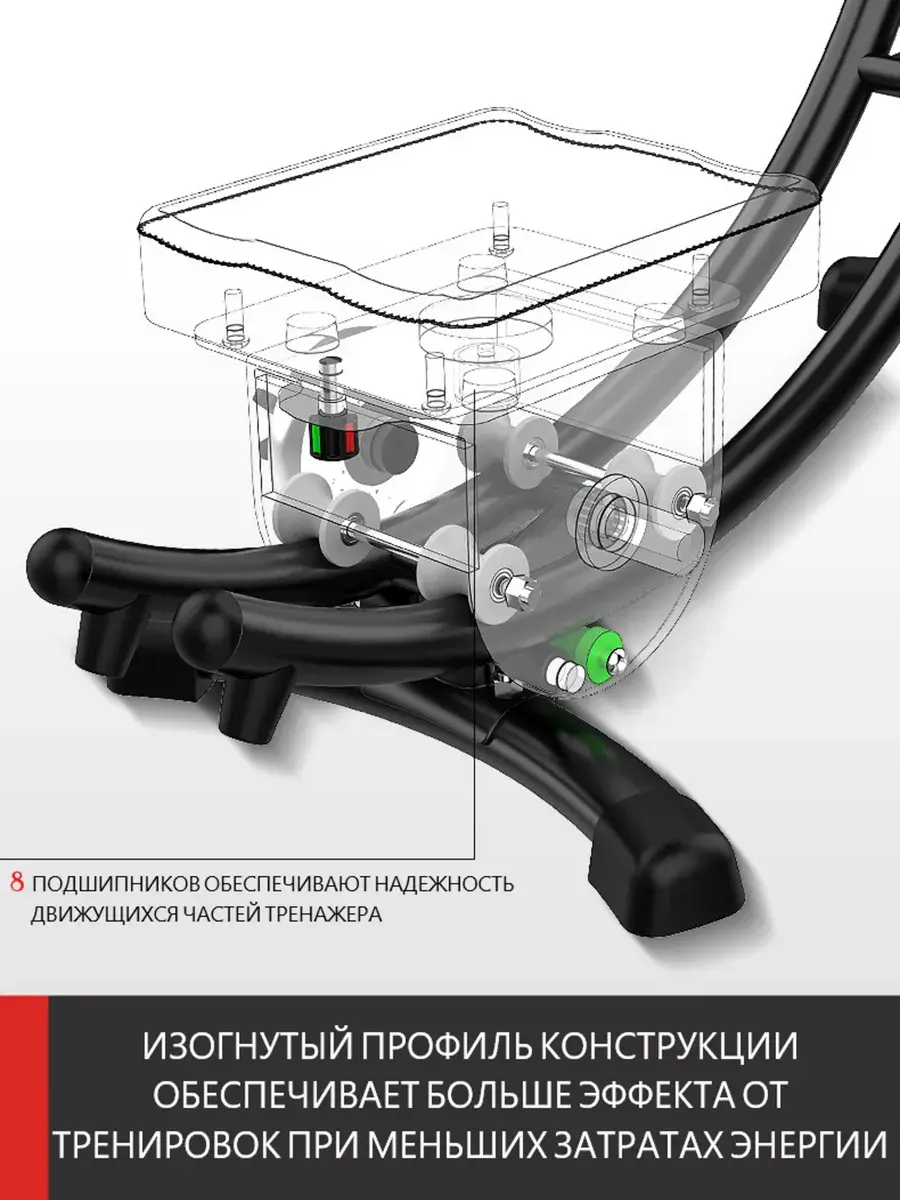 8 ПОДШИПНИКОВ ОБЕСПЕЧИВАЮТ НАДЕЖНОСТЬ ДВИЖУЩИХСЯ ЧАСТЕЙ ТРЕНАЖЕРА

ИЗОГНУТЫЙ ПРОФИЛЬ КОНСТРУКЦИИ ОБЕСПЕЧИВАЕТ БОЛЬШЕ ЭФФЕКТА ОТ ТРЕНИРОВОК ПРИ МЕНЬШИХ ЗАТРАТАХ ЭНЕРГИИ