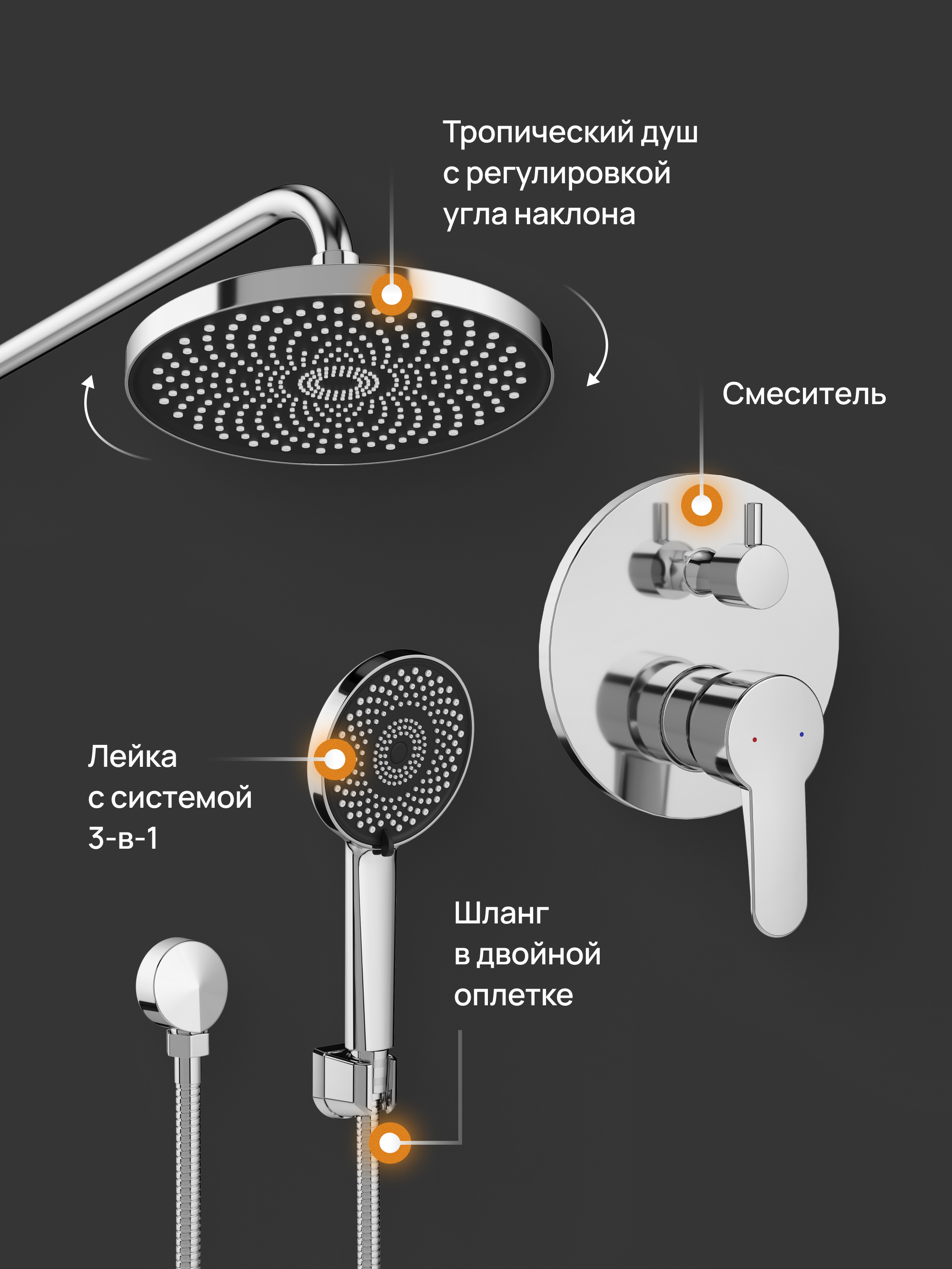 Тропический душ с регулировкой угла наклона

Смеситель

Лейка с системой 3-в-1

Шланг в двойной оплетке