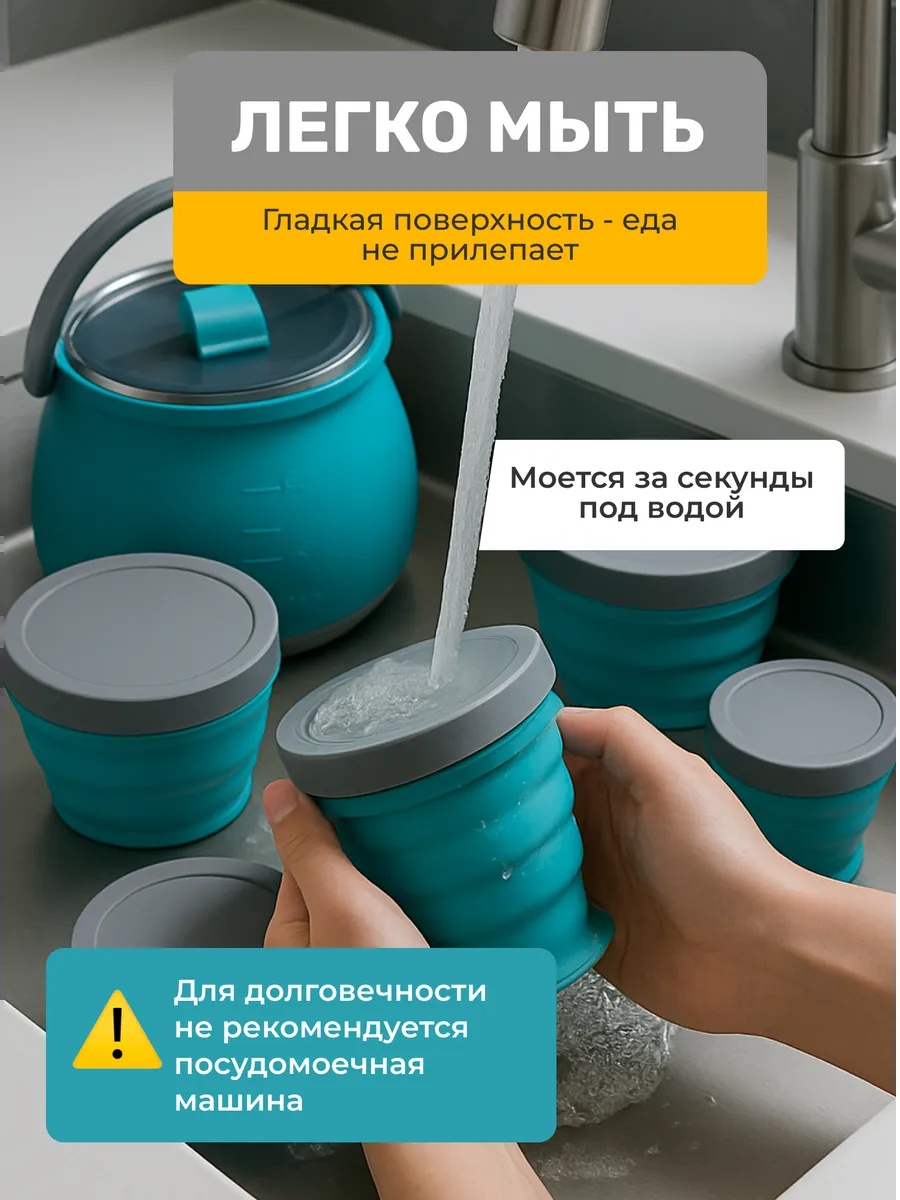 ЛЕГКО МЫТЬ

Гладкая поверхность - еда не прилепает

Моется за секунды под водой

!

Для долговечности не рекомендуется посудомоечная машина