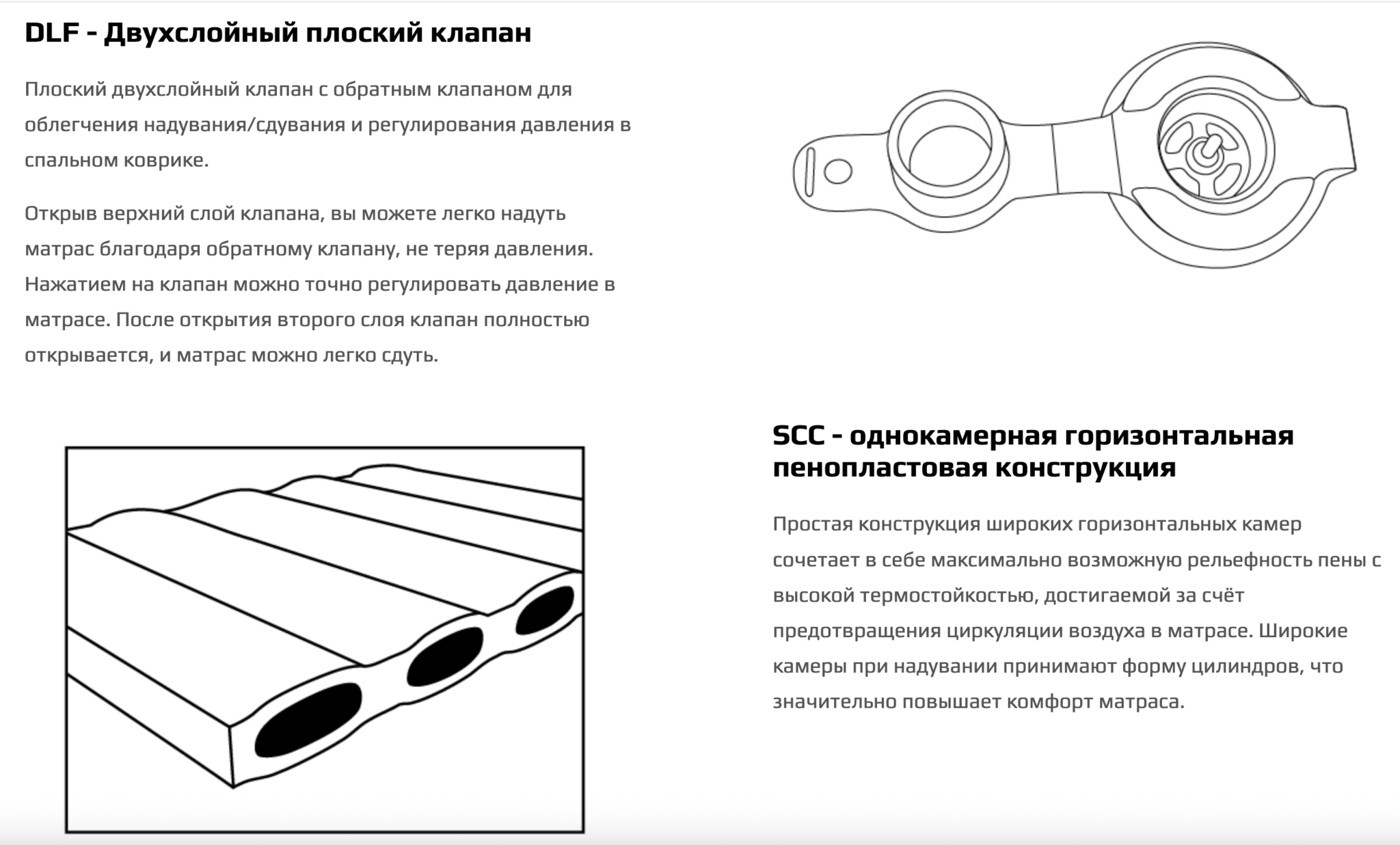 DLF - Двухслойный плоский клапан

Плоский двухслойный клапан с обратным клапаном для облегчения надувания/сдувания и регулирования давления в спальном коврике.

Открыв верхний слой клапана, вы можете легко надуть матрас благодаря обратному клапану, не теряя давления. Нажатием на клапан можно точно регулировать давление в матрасе. После открытия второго слоя клапан полностью открывается, и матрас можно легко сдуть.

SCC - однокамерная горизонтальная пенопластовая конструкция

Простая конструкция широких горизонтальных камер сочетает в себе максимально возможную рельефность пены с высокой термостойкостью, достигаемой за счёт предотвращения циркуляции воздуха в матрасе. Широкие камеры при надувании принимают форму цилиндров, что значительно повышает комфорт матраса.