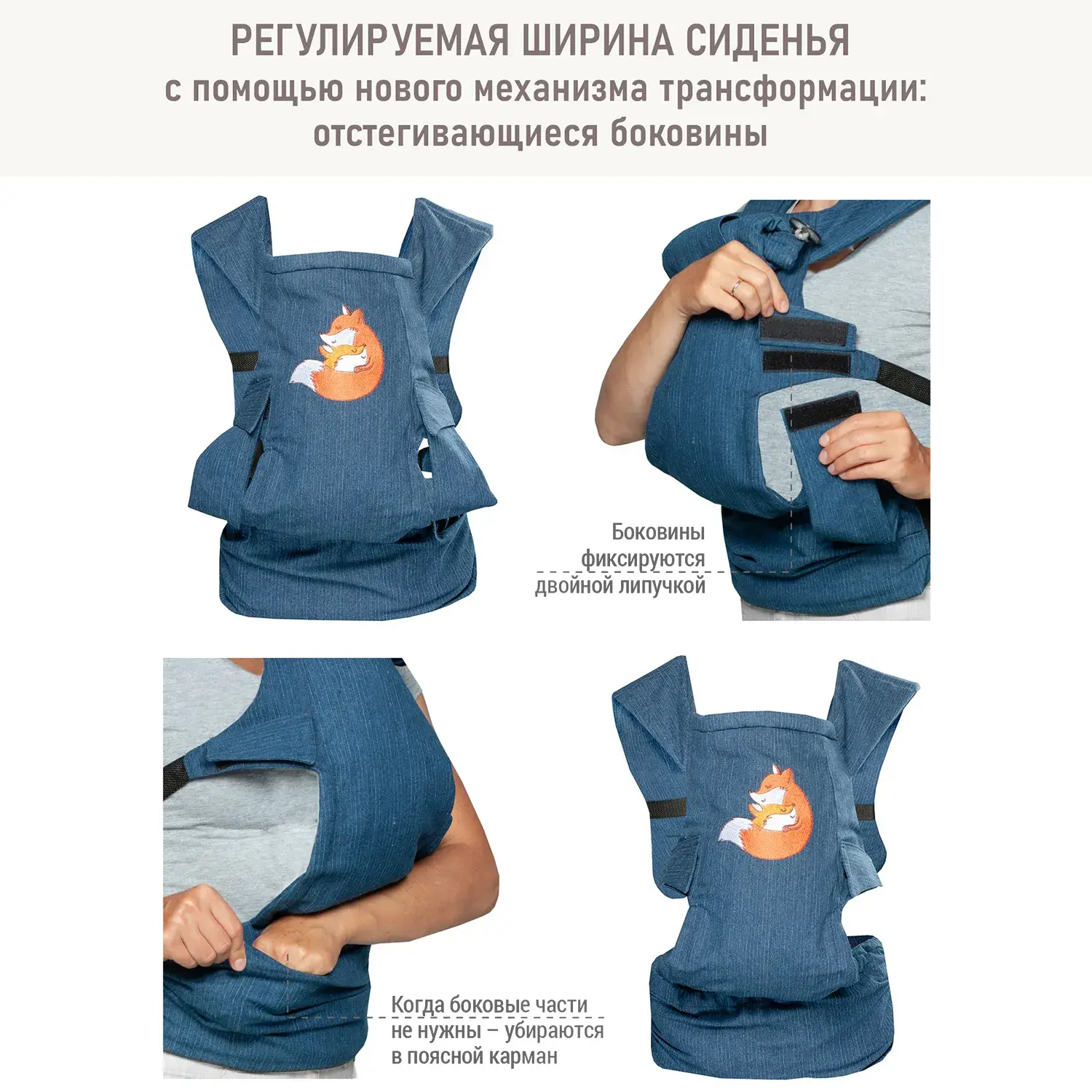 РЕГУЛИРУЕМАЯ ШИРИНА СИДЕНЬЯ
с помощью нового механизма трансформации: отстегивающиеся боковины

Боковины фиксируются двойной липучкой

Когда боковые части не нужны – убираются в поясной карман