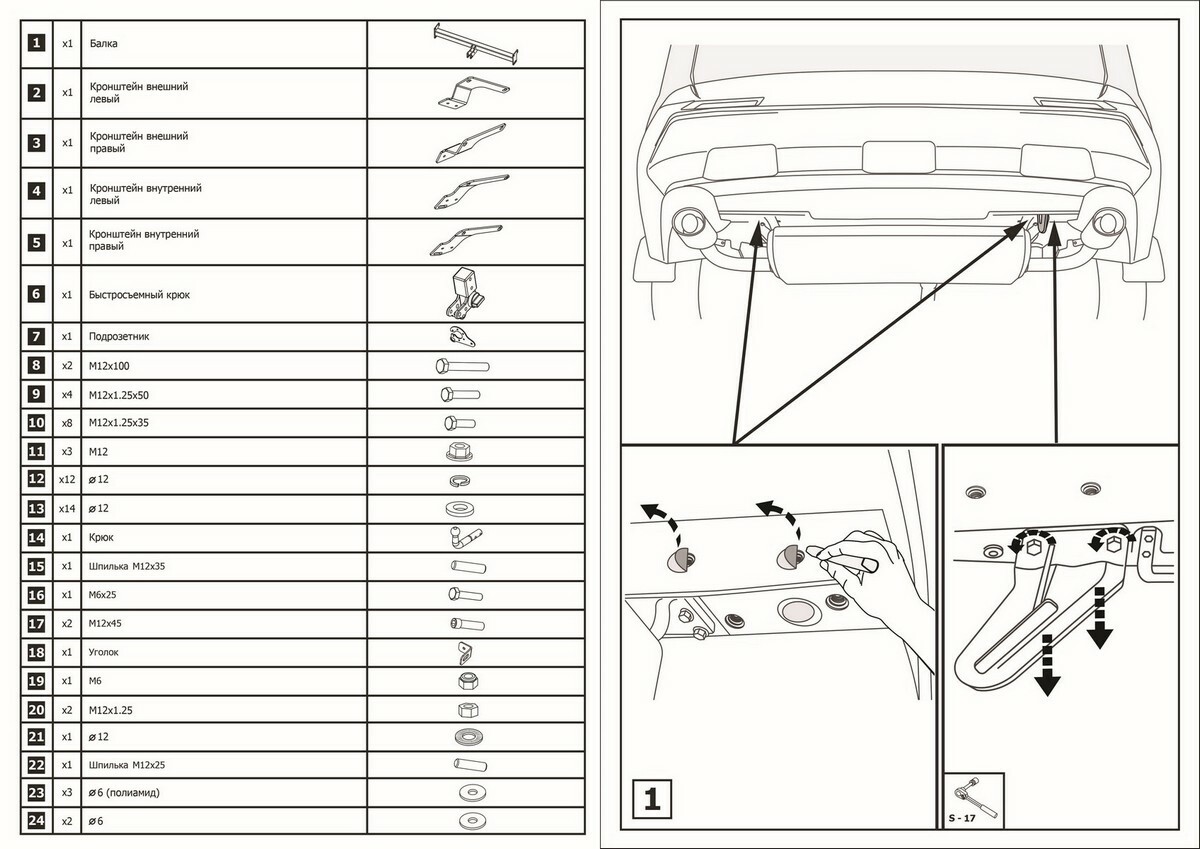 | 1 | x1 | Балка | |
|---|---|---|---|
| 2 | x1 | Кронштейн внешний левый | |
| 3 | x1 | Кронштейн внешний правый | |
| 4 | x1 | Кронштейн внутренний левый | |
| 5 | x1 | Кронштейн внутренний правый | |
| 6 | x1 | Быстросъемный крюк | |
| 7 | x1 | Подрозетник | |
| 8 | x2 | M12x100 | |
| 9 | x4 | M12x1.25x50 | |
| 10 | x8 | M12x1.25x35 | |
| 11 | x3 | M12 | |
| 12 | x12 | ⌀12 | |
| 13 | x14 | ⌀12 | |
| 14 | x1 | Крюк | |
| 15 | x1 | Шпилька M12x35 | |
| 16 | x1 | M6x25 | |
| 17 | x2 | M12x45 | |
| 18 | x1 | Уголок | |
| 19 | x1 | M6 | |
| 20 | x2 | M12x1.25 | |
| 21 | x1 | ⌀12 | |
| 22 | x1 | Шпилька M12x25 | |
| 23 | x3 | ⌀6 (полиамид) | |
| 24 | x2 | ⌀6 | |

1

S - 17