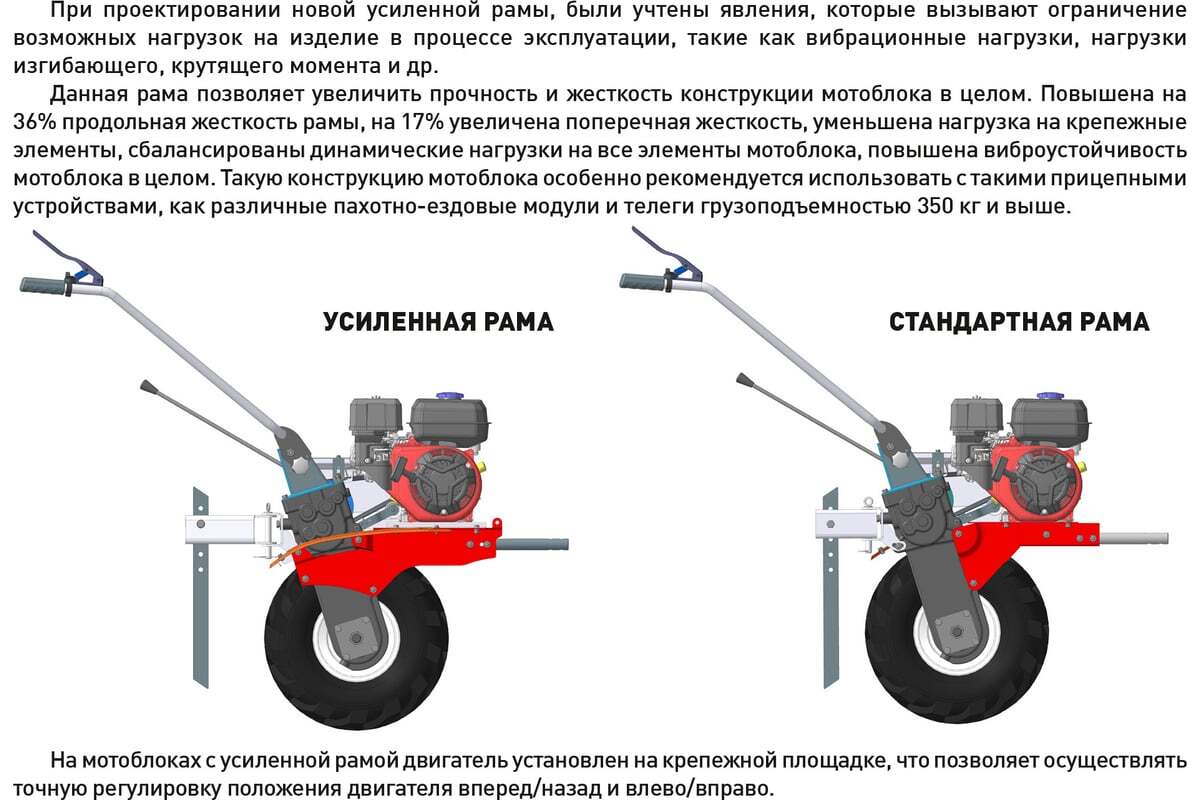 При проектировании новой усиленной рамы, были учтены явления, которые вызывают ограничение возможных нагрузок на изделие в процессе эксплуатации, такие как вибрационные нагрузки, нагрузки изгибающего, крутящего момента и др.

Данная рама позволяет увеличить прочность и жесткость конструкции мотоблока в целом. Повышена на 36% продольная жесткость рамы, на 17% увеличена поперечная жесткость, уменьшена нагрузка на крепежные элементы, сбалансированы динамические нагрузки на все элементы мотоблока, повышена виброустойчивость мотоблока в целом. Такую конструкцию мотоблока особенно рекомендуется использовать с такими прицепными устройствами, как различные пахотно-ездовые модули и телеги грузоподъемностью 350 кг и выше.

УСИЛЕННАЯ РАМА

СТАНДАРТНАЯ РАМА

На мотоблоках с усиленной рамой двигатель установлен на крепежной площадке, что позволяет осуществлять точную регулировку положения двигателя вперед/назад и влево/вправо.