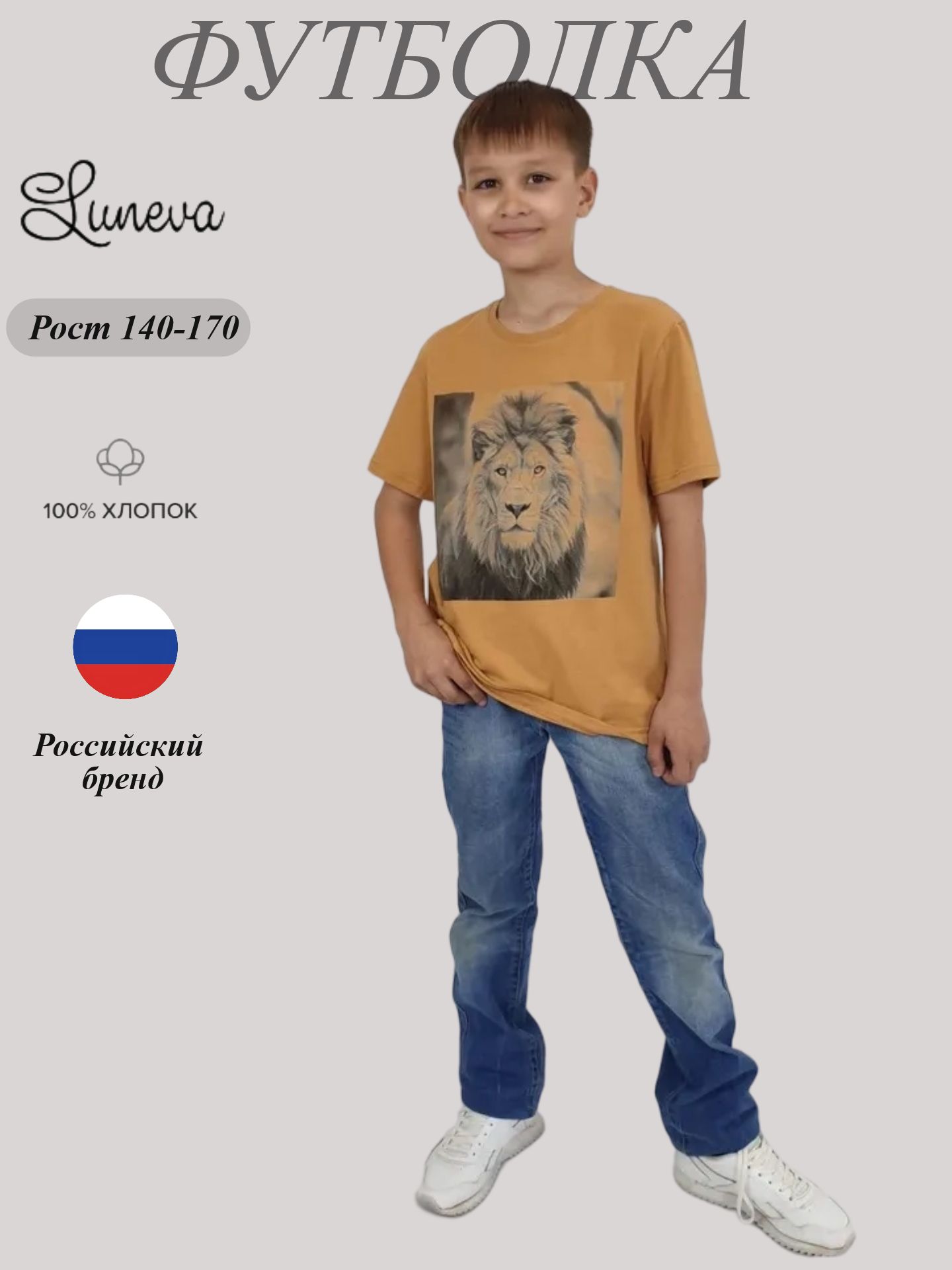 ФУТБОЛКА

Luneva

Рост 140-170

100% ХЛОПОК

Российский бренд