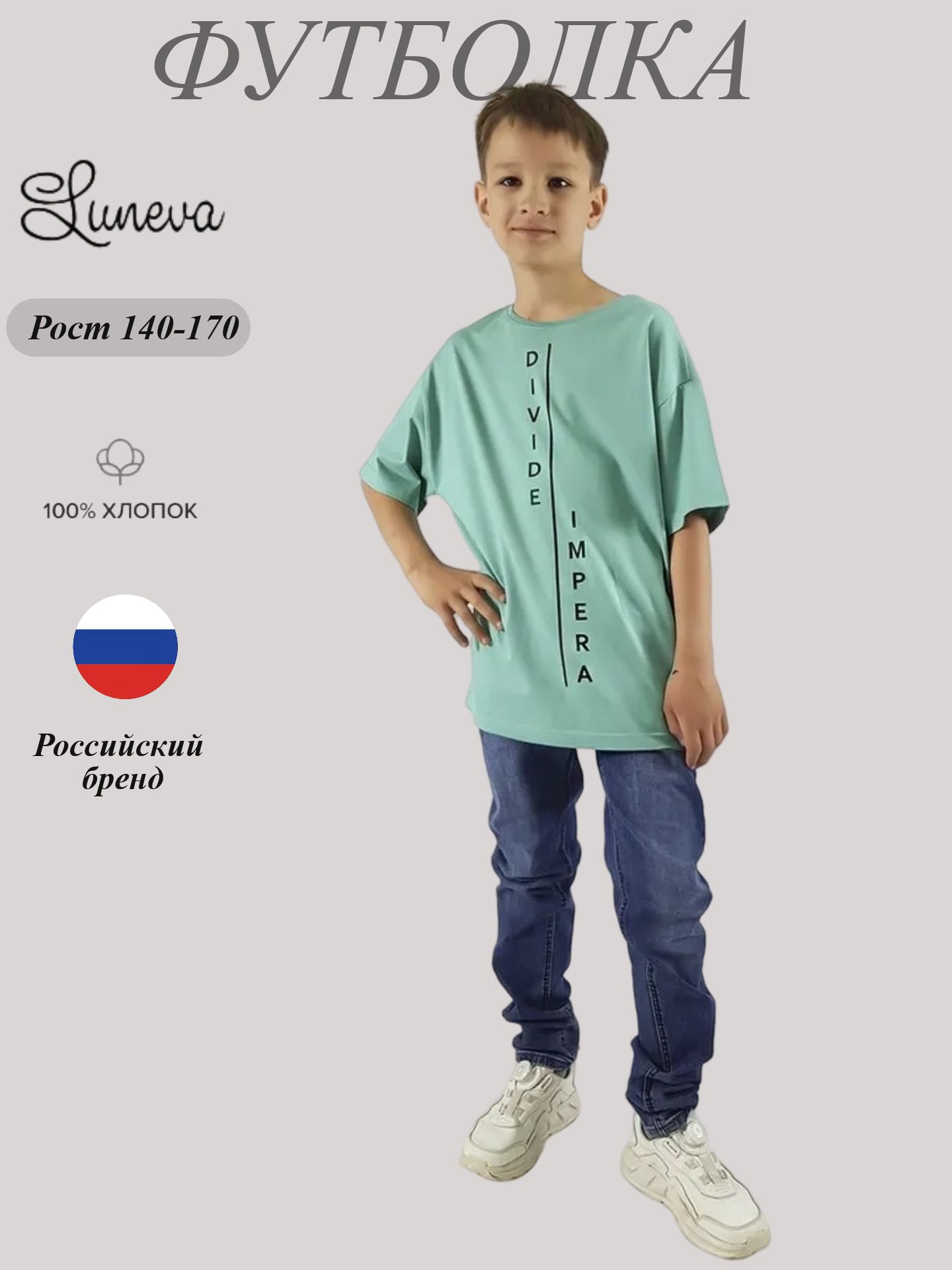 ФУТБОЛКА

Luneva

Рост 140-170

100% ХЛОПОК

Российский бренд

DIVIDE IMPERA